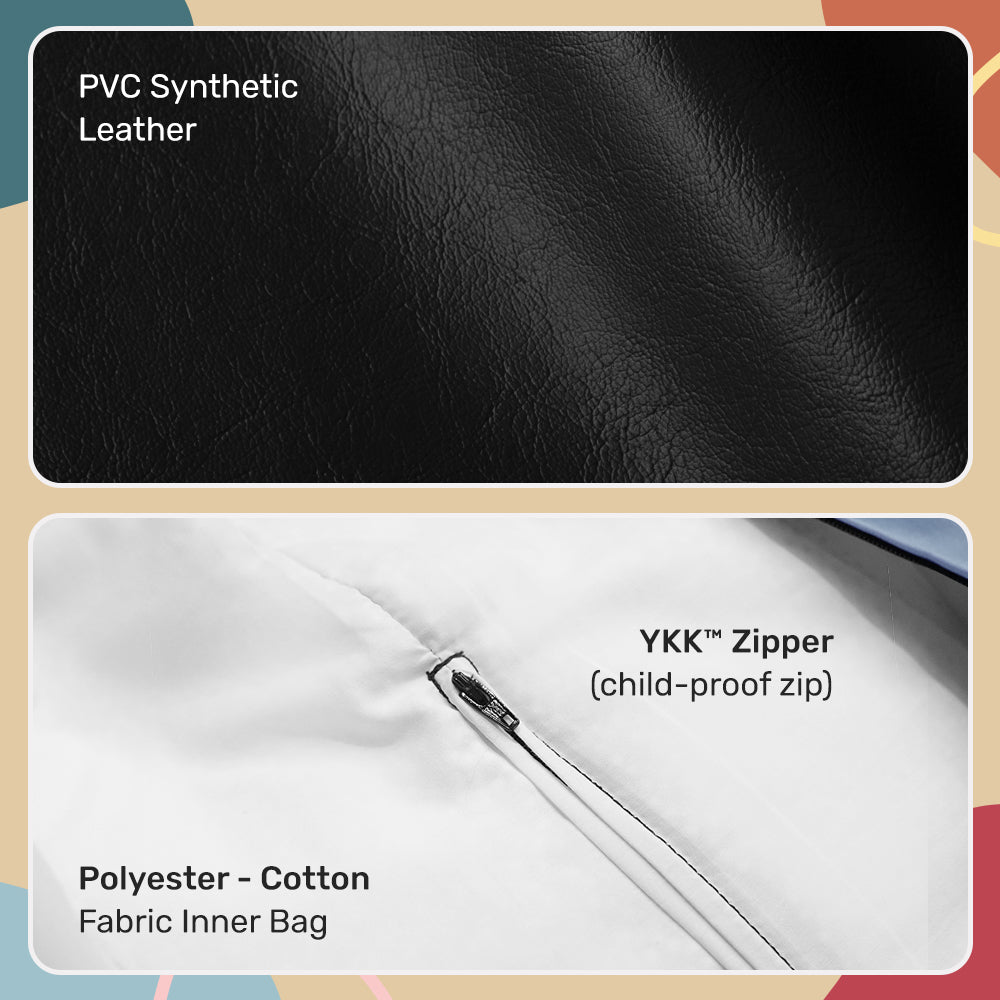 PVC Synthetic Leather

YKK™ Zipper
(child-proof zip)

Polyester - Cotton
Fabric Inner Bag