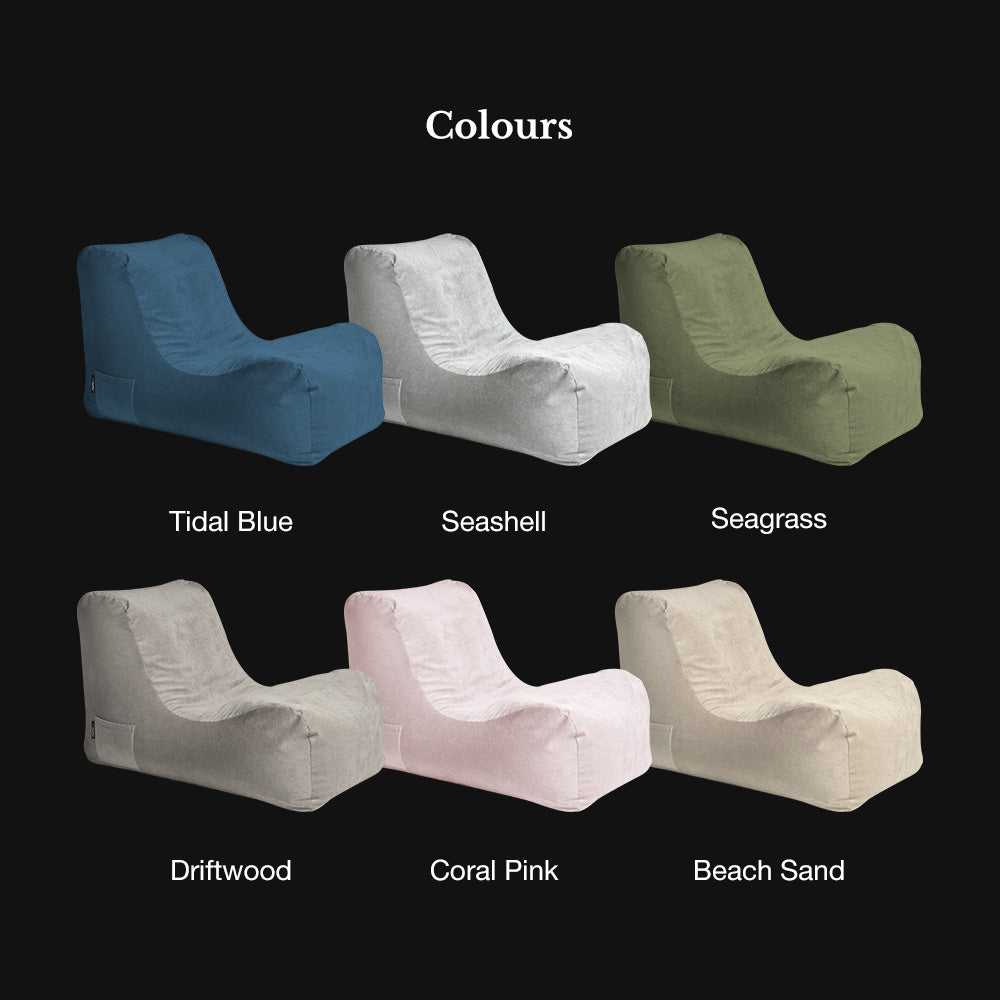 Colours

Tidal Blue

Seashell

Seagrass

Driftwood

Coral Pink

Beach Sand