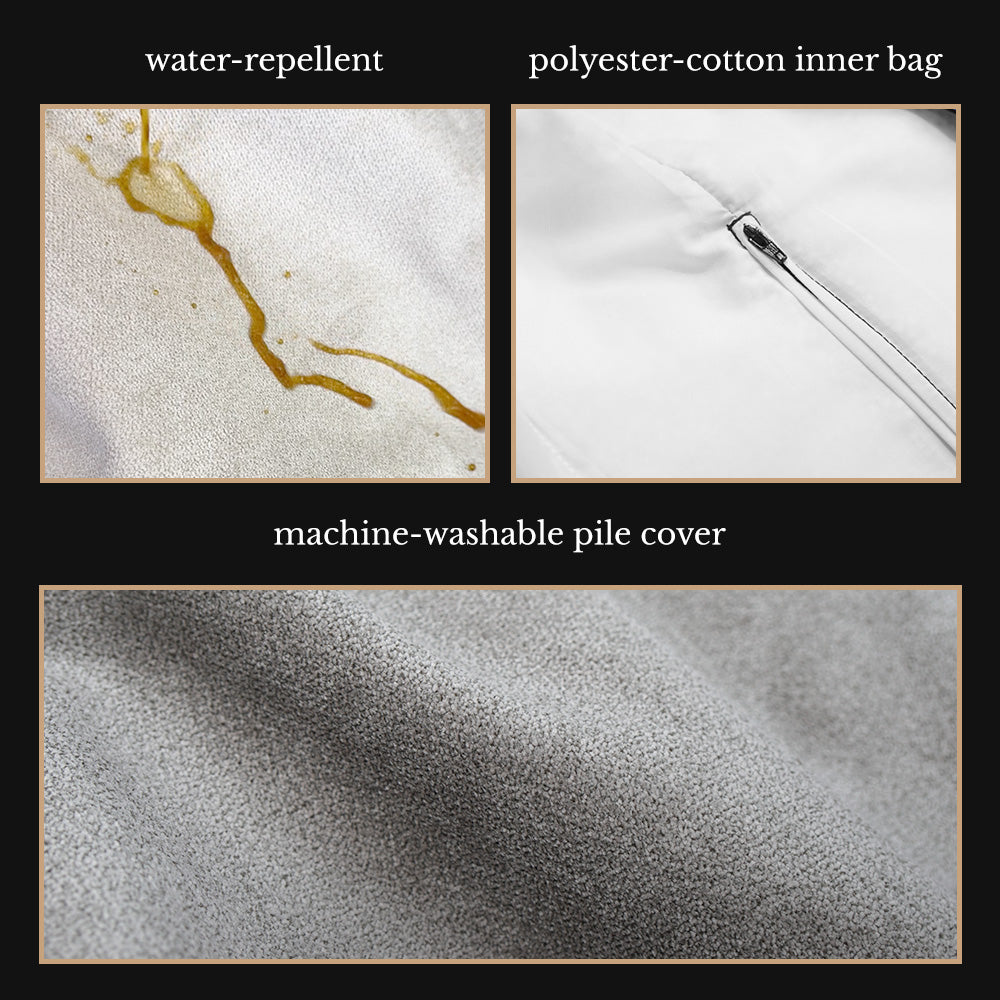 water-repellent

polyester-cotton inner bag

machine-washable pile cover