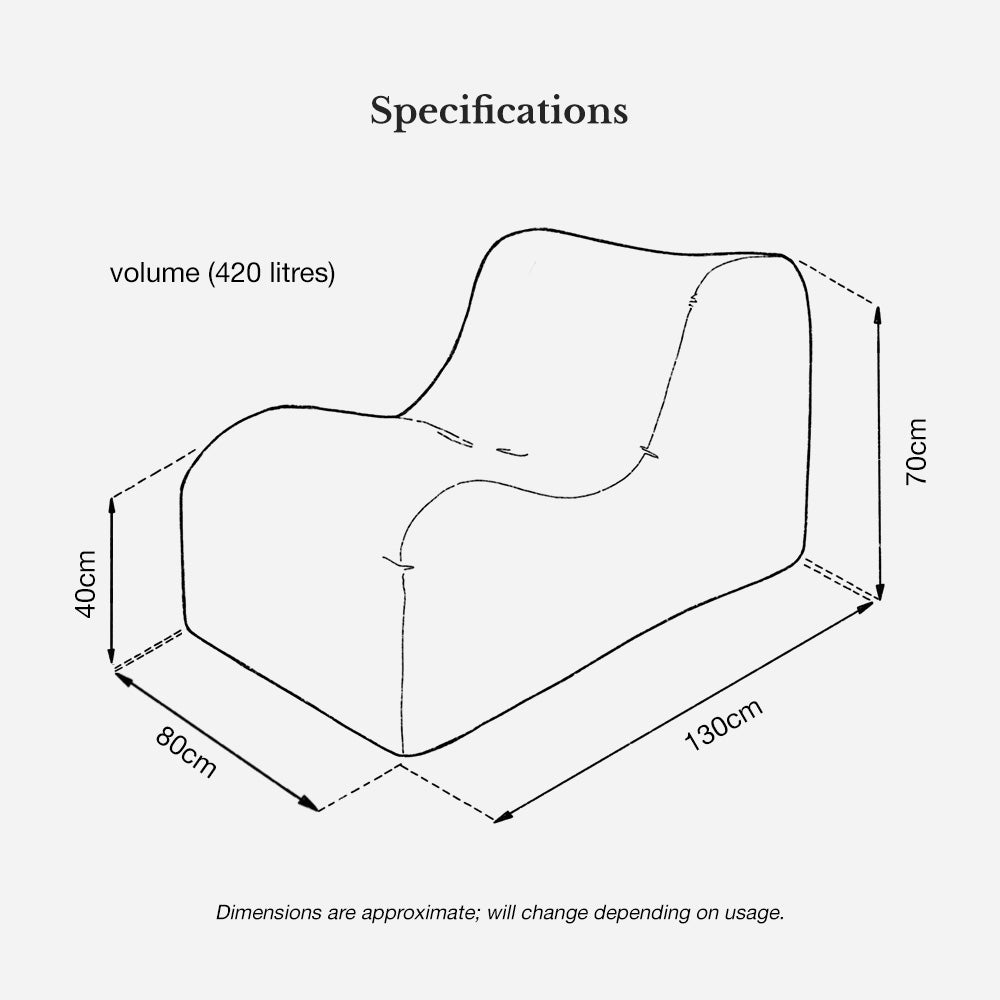 Specifications

volume (420 litres)

70cm

40cm

80cm

130cm

Dimensions are approximate; will change depending on usage.