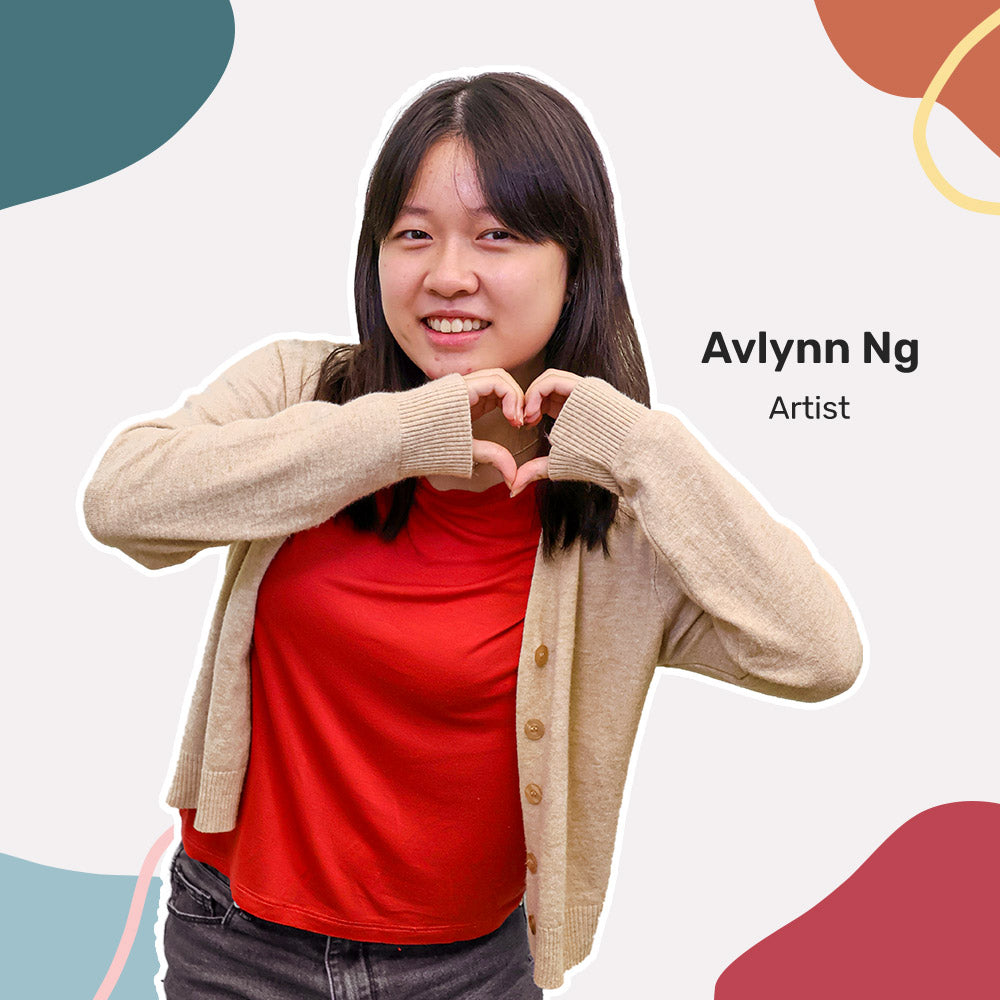 Avlynn Ng
Artist