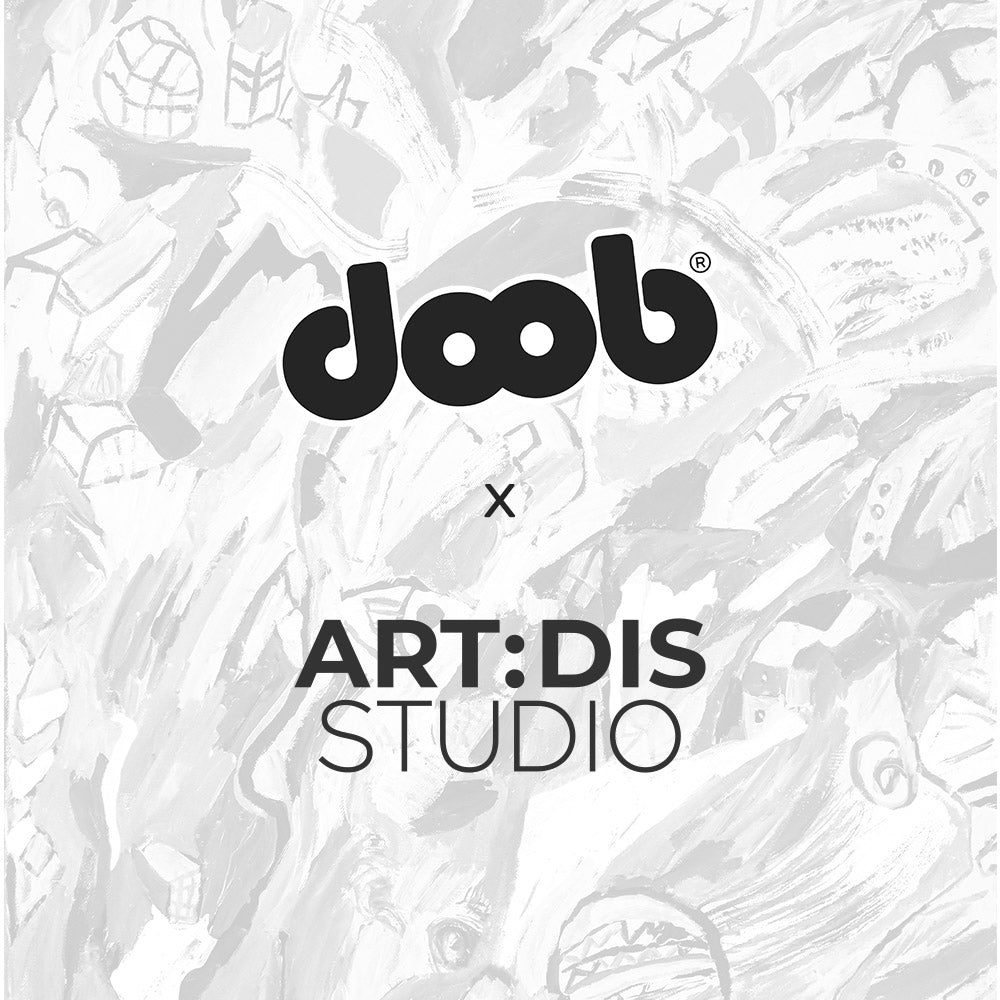 doob®

x

ART:DIS
STUDIO