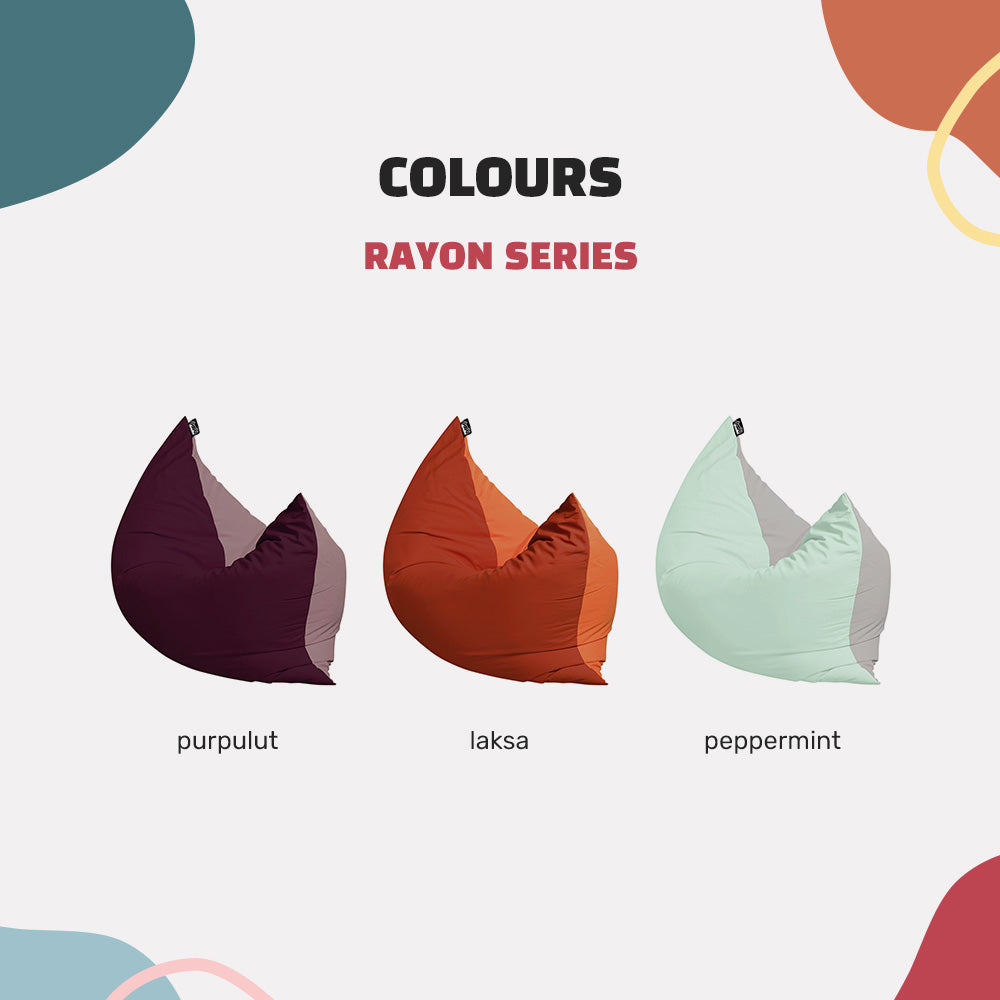 COLOURS

RAYON SERIES

purpulut

laksa

peppermint