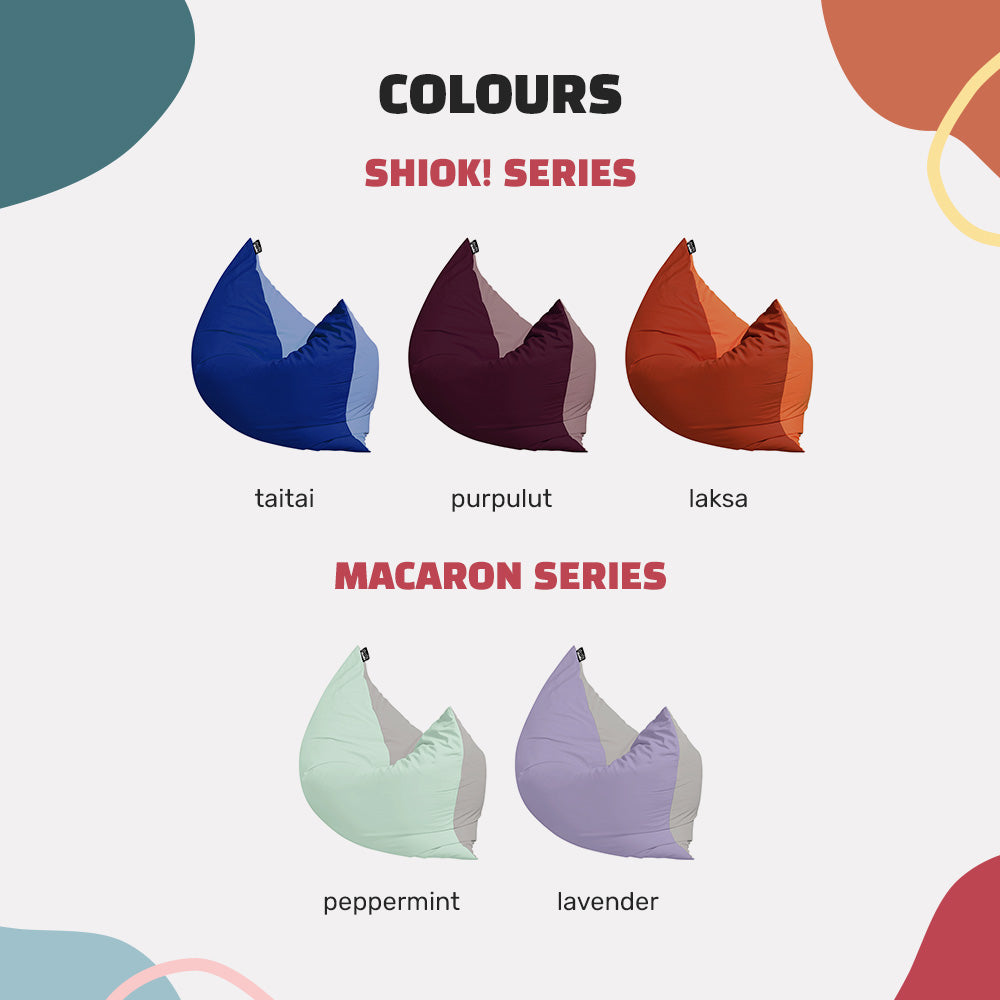 COLOURS

SHIOK! SERIES

taitai

purpulut

laksa

MACARON SERIES

peppermint

lavender