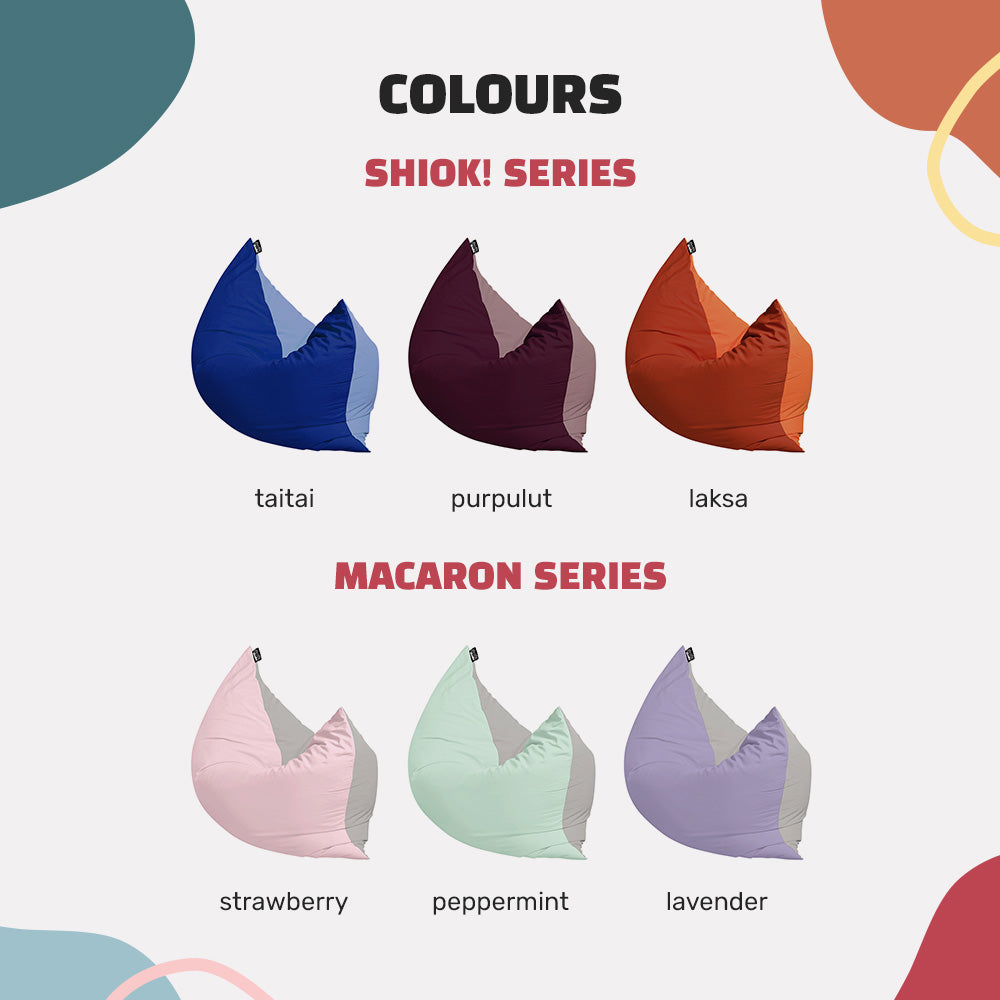 COLOURS

SHIOK! SERIES

taitai

purpulut

laksa

MACARON SERIES

strawberry

peppermint

lavender