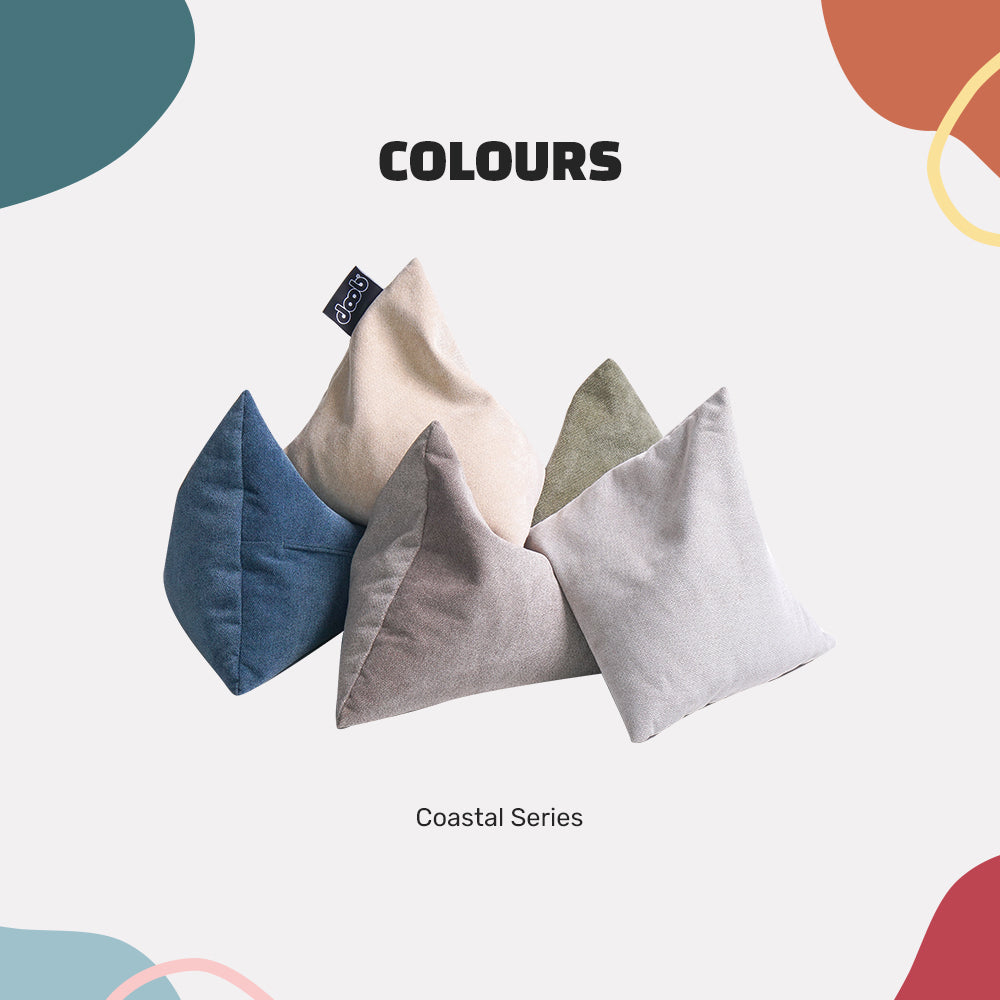 COLOURS

doob

Coastal Series