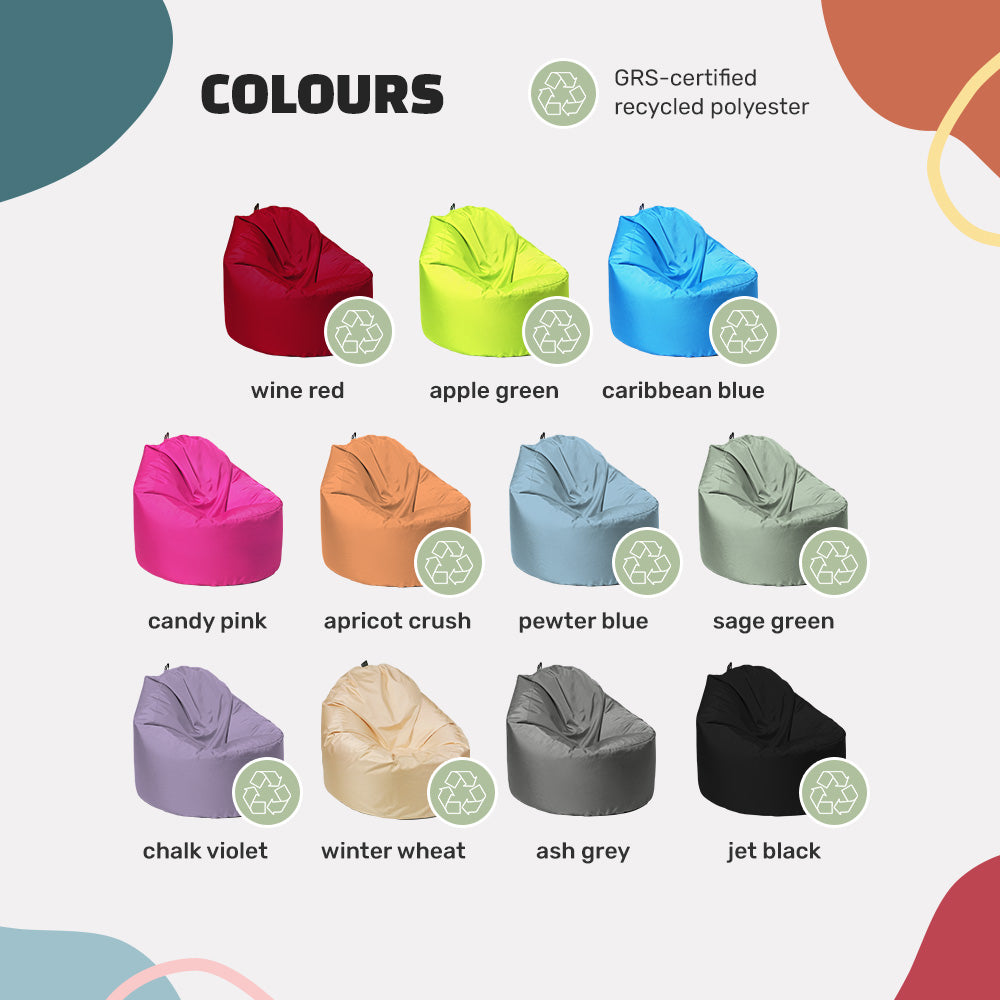 COLOURS

GRS-certified recycled polyester

wine red
apple green
caribbean blue

candy pink
apricot crush
pewter blue
sage green

chalk violet
winter wheat
ash grey
jet black