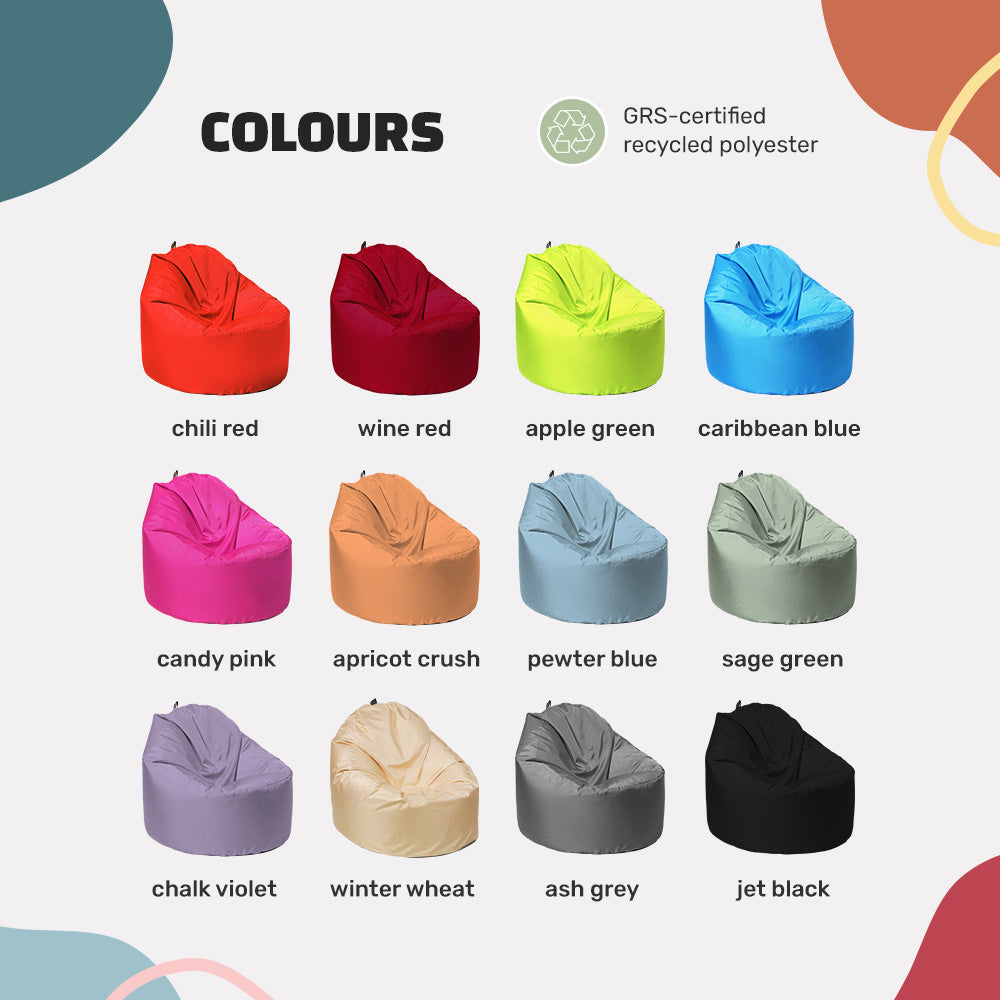 COLOURS

GRS-certified recycled polyester

chili red
wine red
apple green
caribbean blue

candy pink
apricot crush
pewter blue
sage green

chalk violet
winter wheat
ash grey
jet black