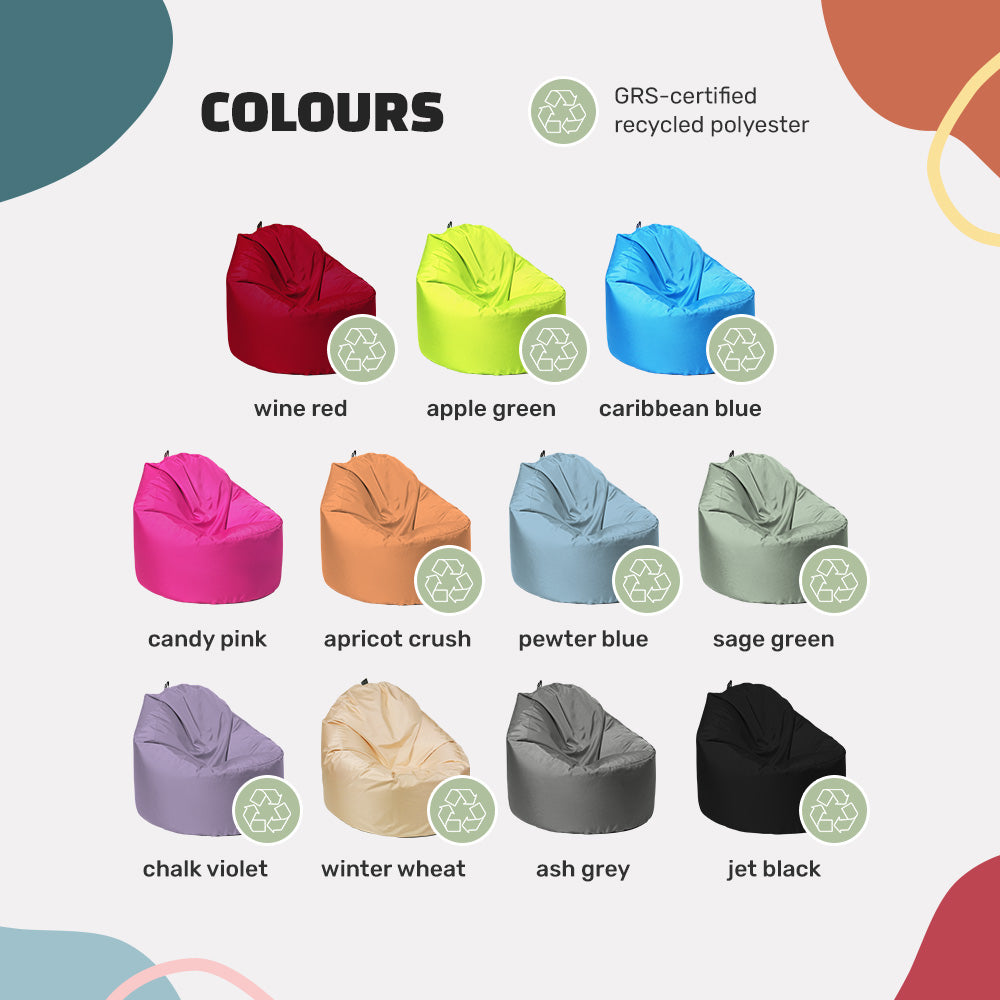 COLOURS

GRS-certified recycled polyester

wine red

apple green

caribbean blue

candy pink

apricot crush

pewter blue

sage green

chalk violet

winter wheat

ash grey

jet black