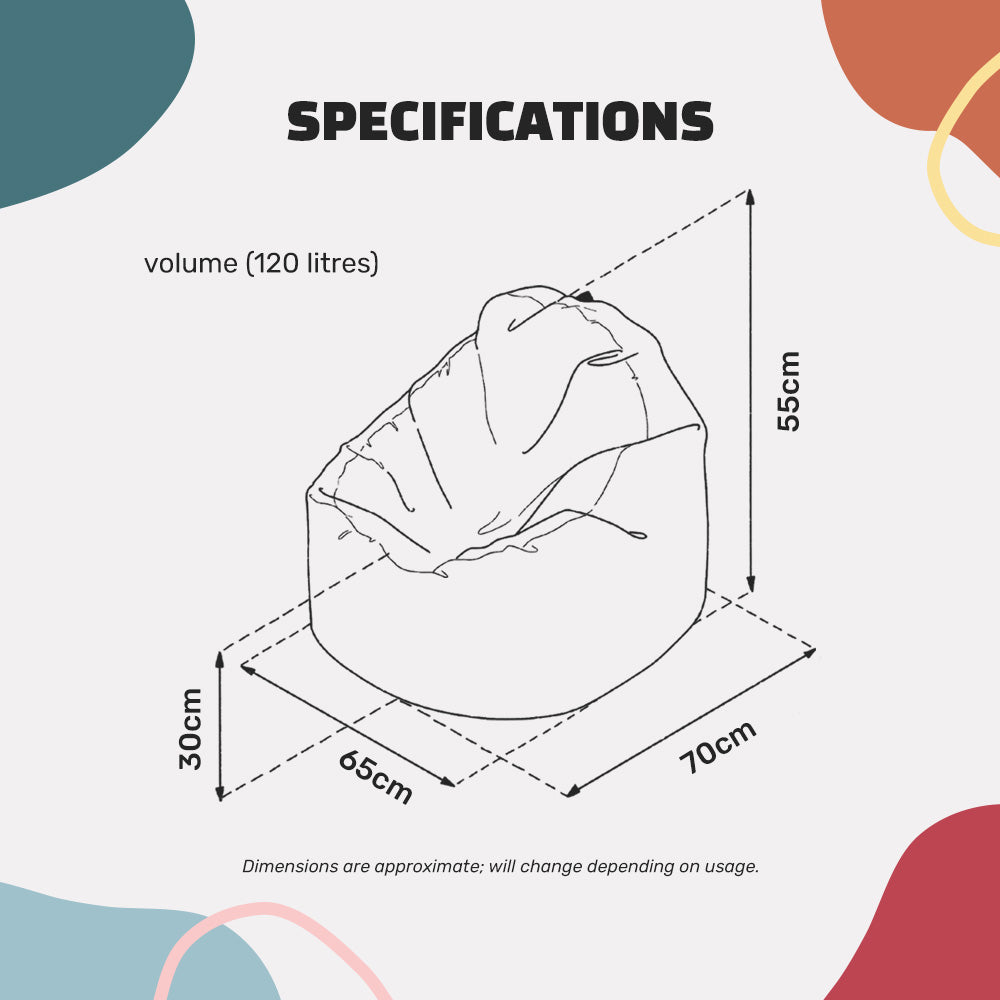 SPECIFICATIONS

volume (120 litres)

55cm

30cm

65cm

70cm

Dimensions are approximate; will change depending on usage.