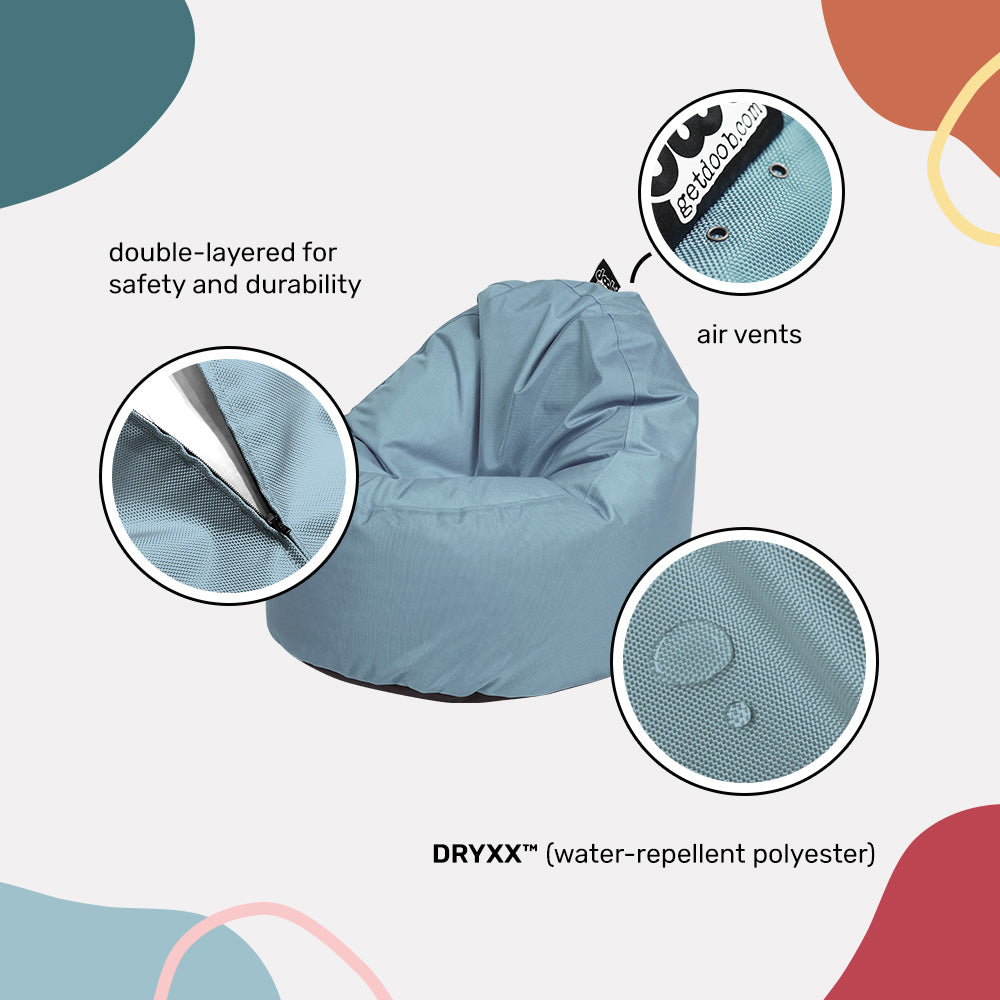 double-layered for safety and durability

getdoob.com

air vents

DRYXX™ (water-repellent polyester)