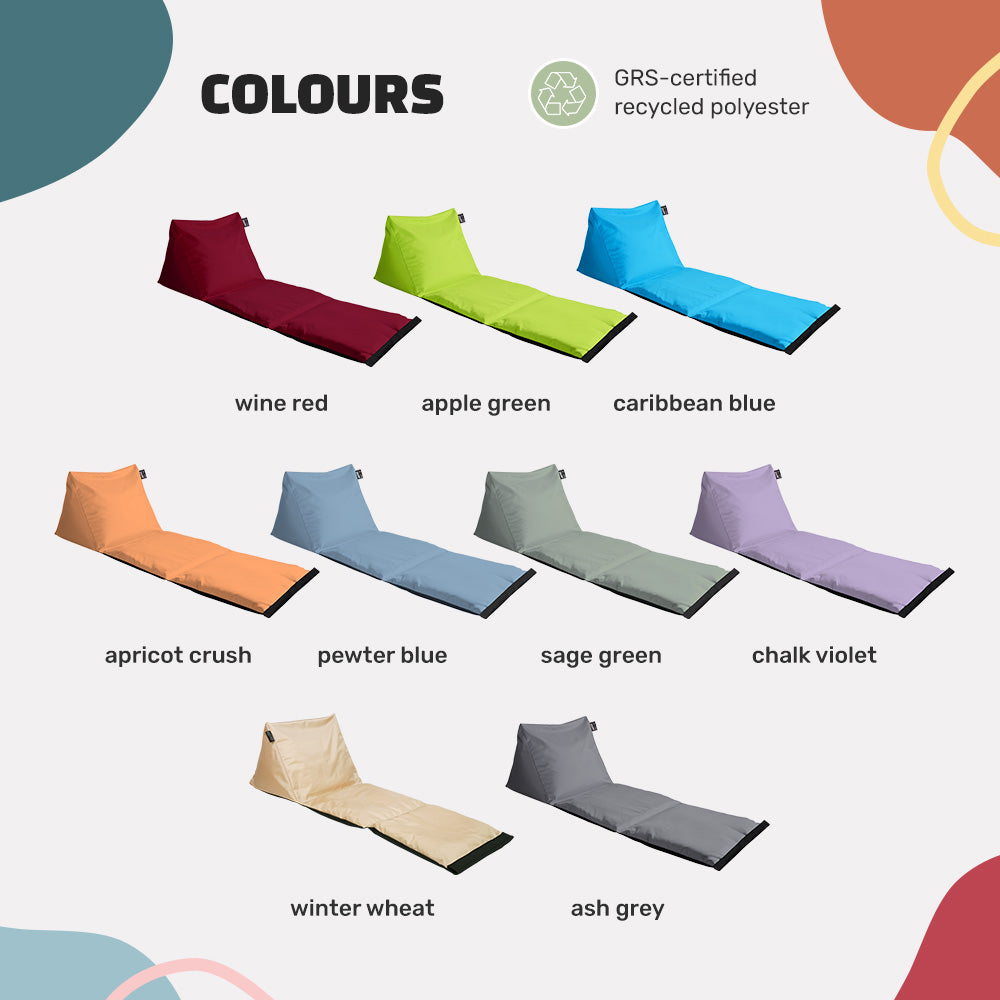 COLOURS

GRS-certified recycled polyester

wine red

apple green

caribbean blue

apricot crush

pewter blue

sage green

chalk violet

winter wheat

ash grey