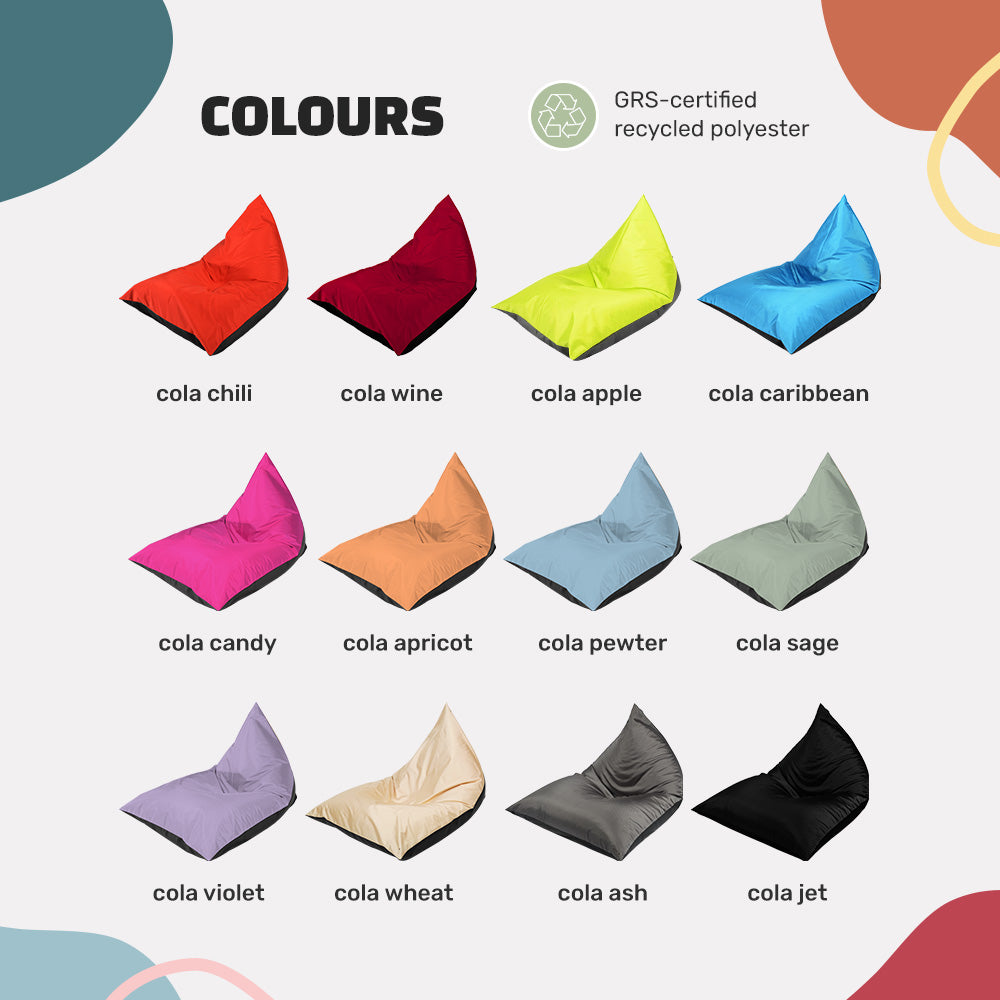 COLOURS

GRS-certified recycled polyester

cola chili
cola wine
cola apple
cola caribbean

cola candy
cola apricot
cola pewter
cola sage

cola violet
cola wheat
cola ash
cola jet