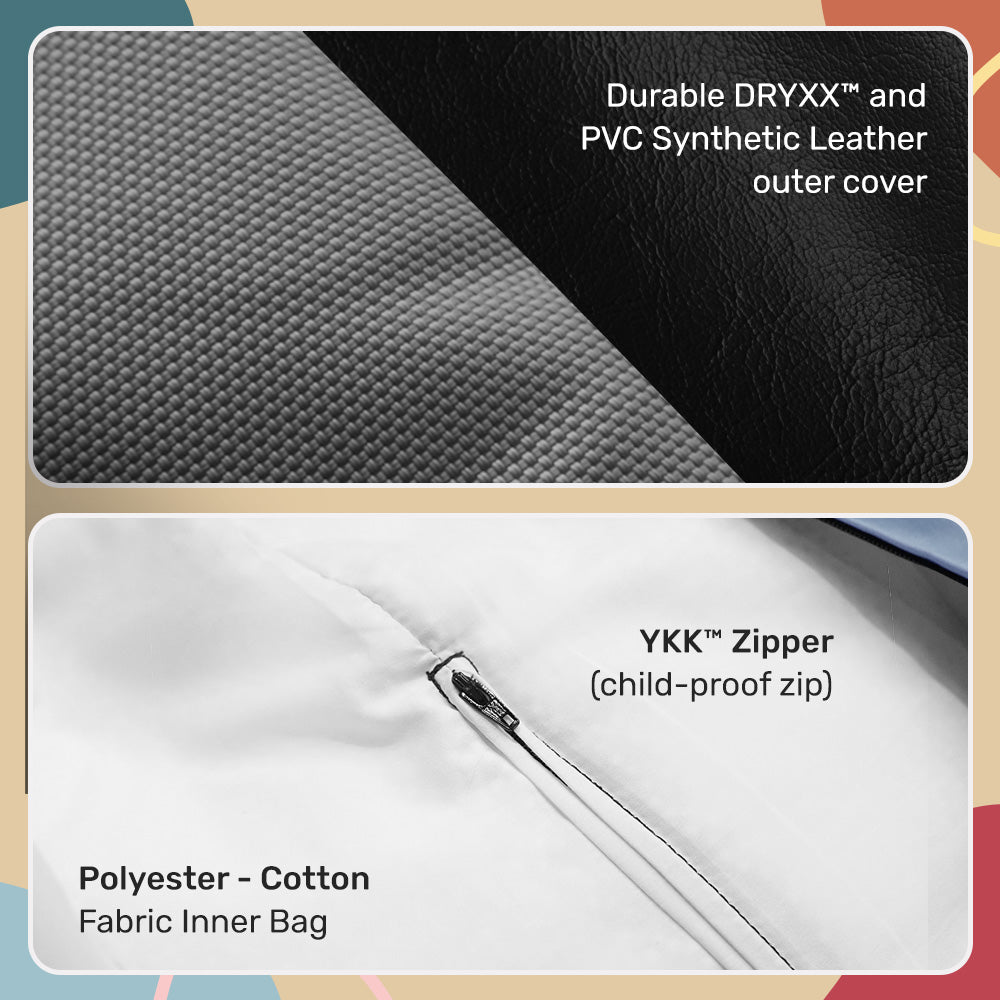 Durable DRYXX™ and PVC Synthetic Leather outer cover

YKK™ Zipper
(child-proof zip)

Polyester - Cotton
Fabric Inner Bag