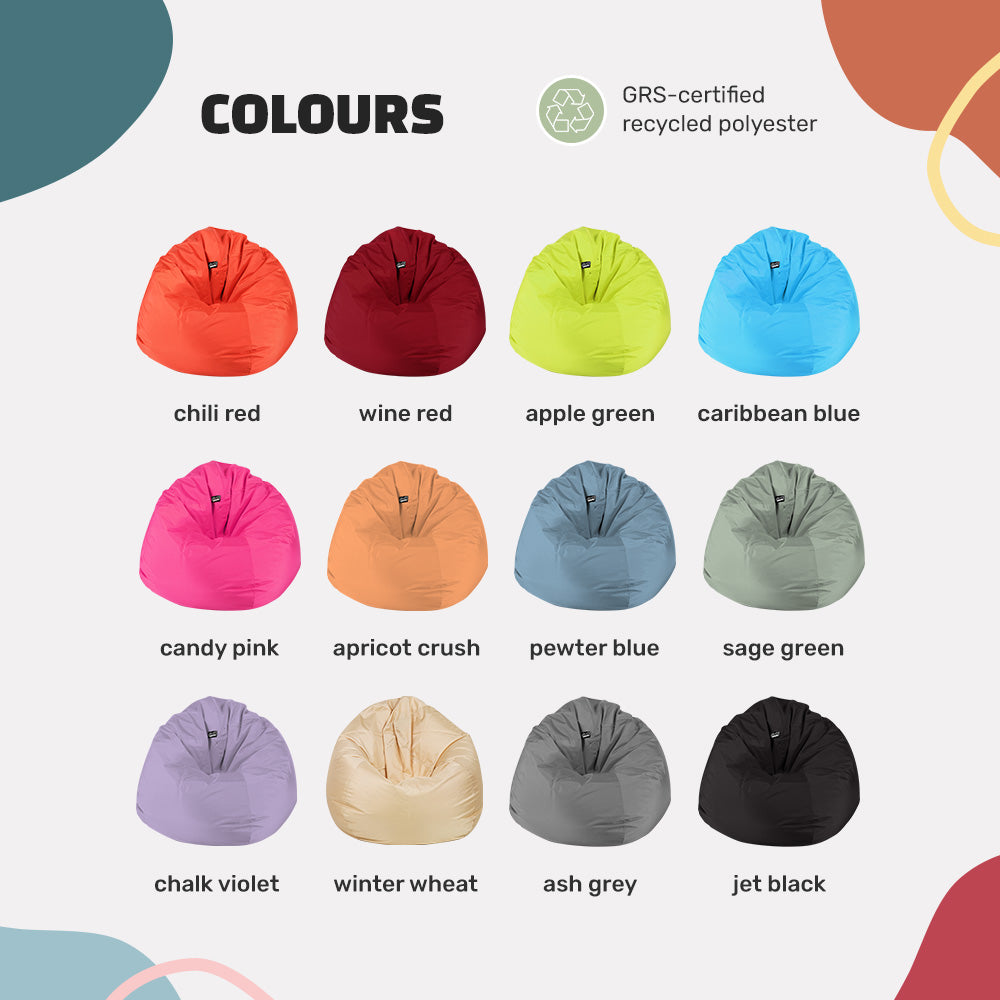 COLOURS

GRS-certified recycled polyester

chili red

wine red

apple green

caribbean blue

candy pink

apricot crush

pewter blue

sage green

chalk violet

winter wheat

ash grey

jet black