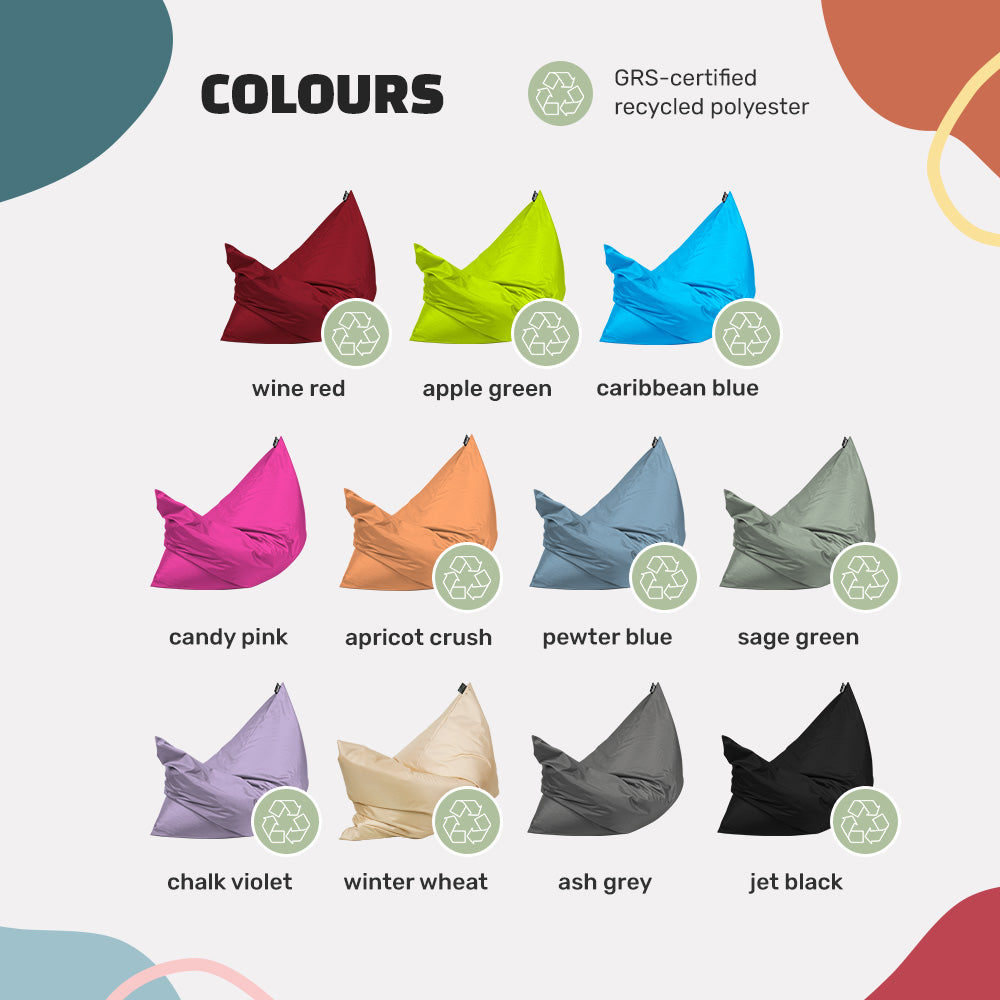 COLOURS

GRS-certified recycled polyester

wine red

apple green

caribbean blue

candy pink

apricot crush

pewter blue

sage green

chalk violet

winter wheat

ash grey

jet black