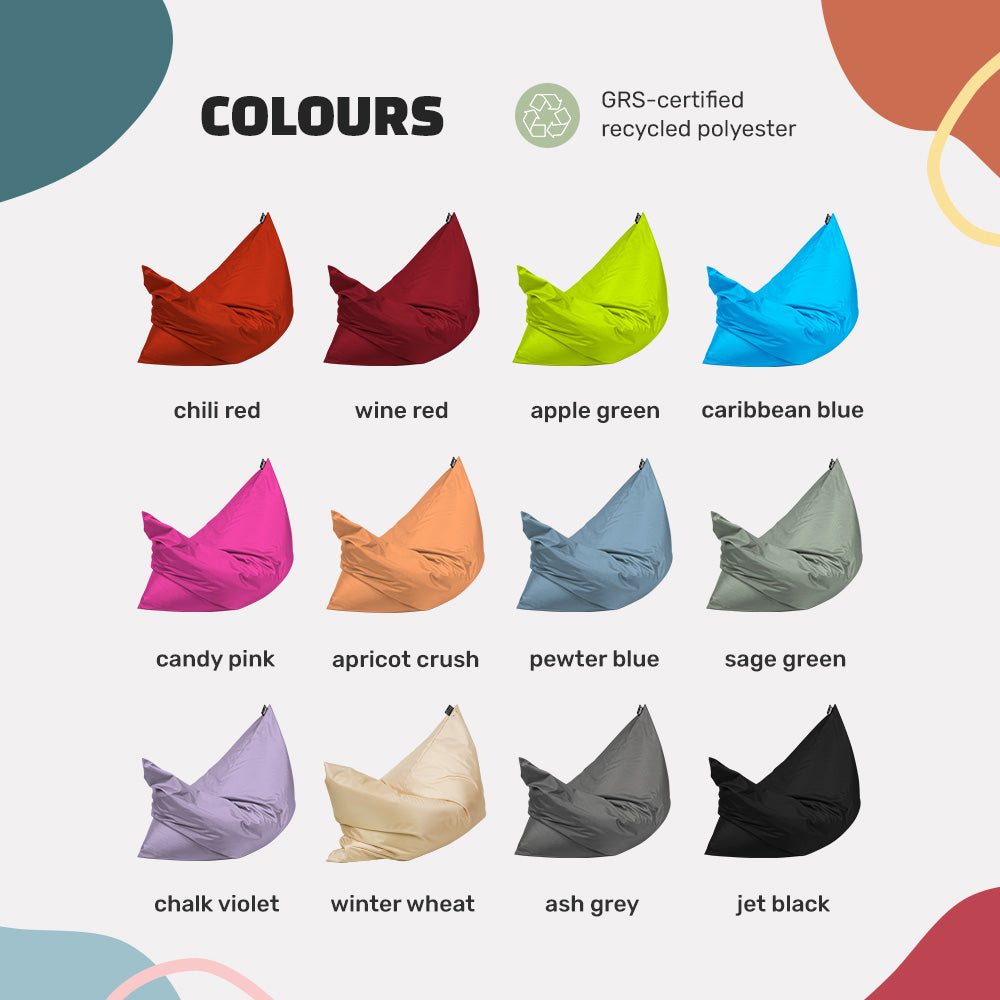 COLOURS

GRS-certified recycled polyester

chili red

wine red

apple green

caribbean blue

candy pink

apricot crush

pewter blue

sage green

chalk violet

winter wheat

ash grey

jet black