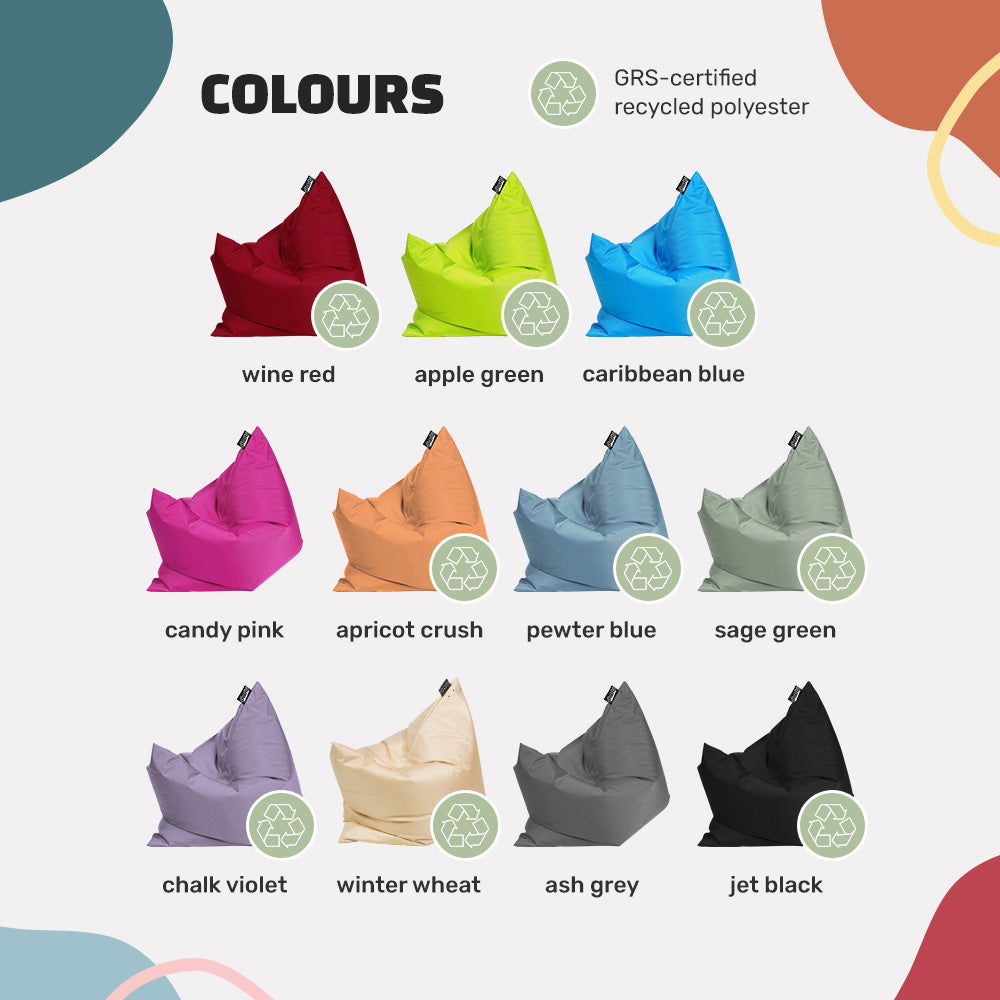 COLOURS

GRS-certified recycled polyester

wine red

apple green

caribbean blue

candy pink

apricot crush

pewter blue

sage green

chalk violet

winter wheat

ash grey

jet black