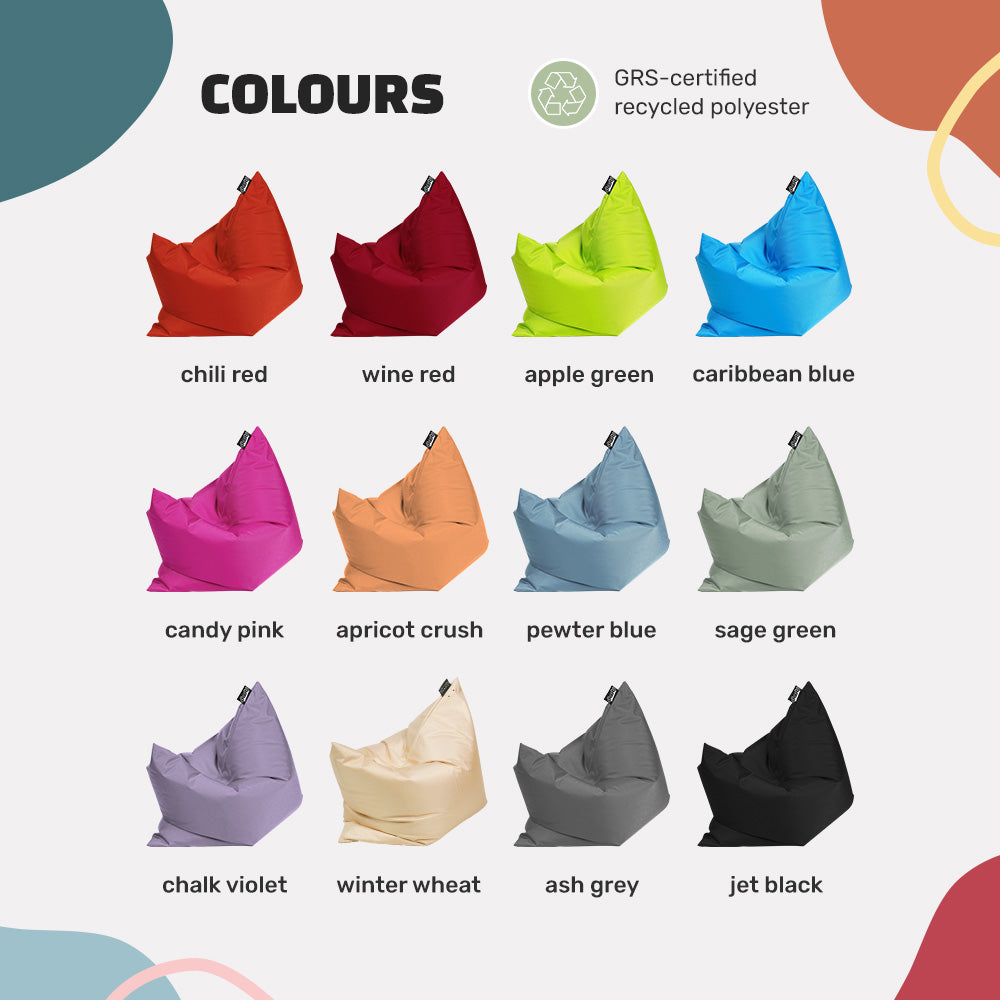 COLOURS

GRS-certified recycled polyester

chili red

wine red

apple green

caribbean blue

candy pink

apricot crush

pewter blue

sage green

chalk violet

winter wheat

ash grey

jet black