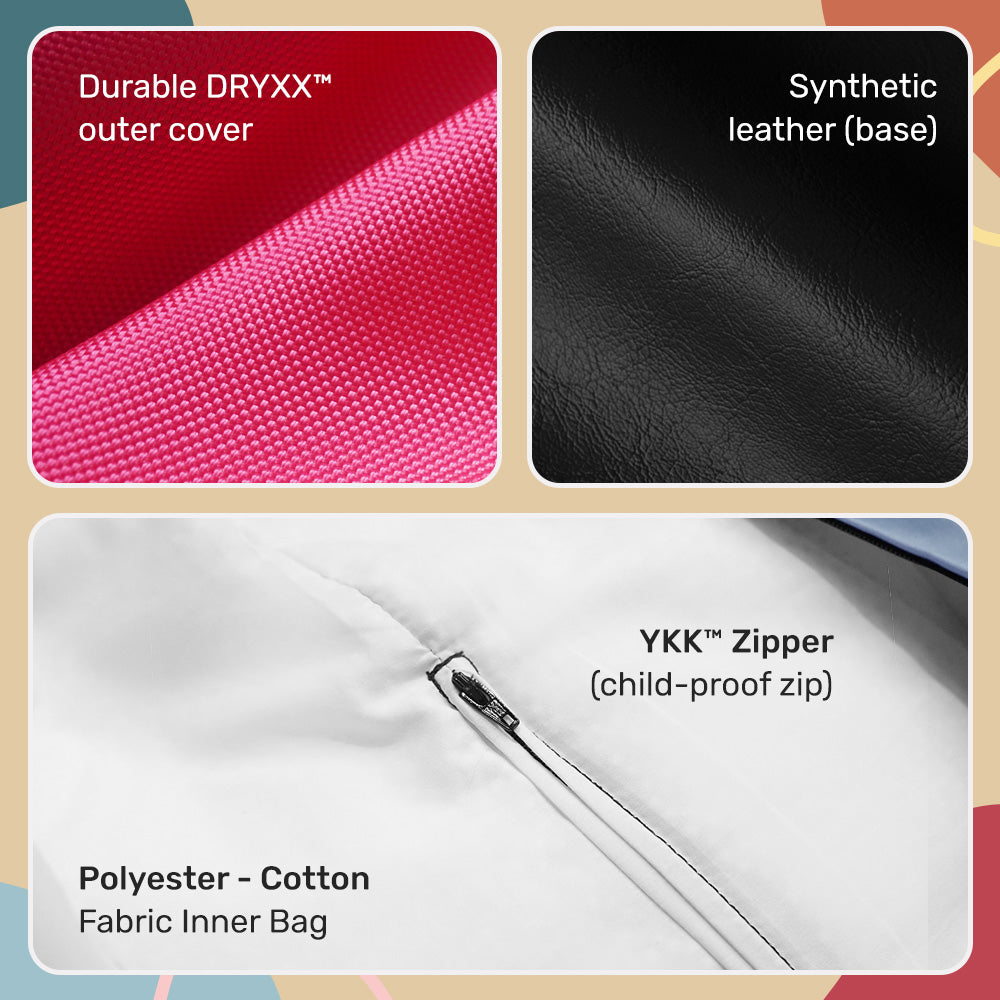 Durable DRYXX™ outer cover

Synthetic leather (base)

YKK™ Zipper
(child-proof zip)

Polyester - Cotton
Fabric Inner Bag