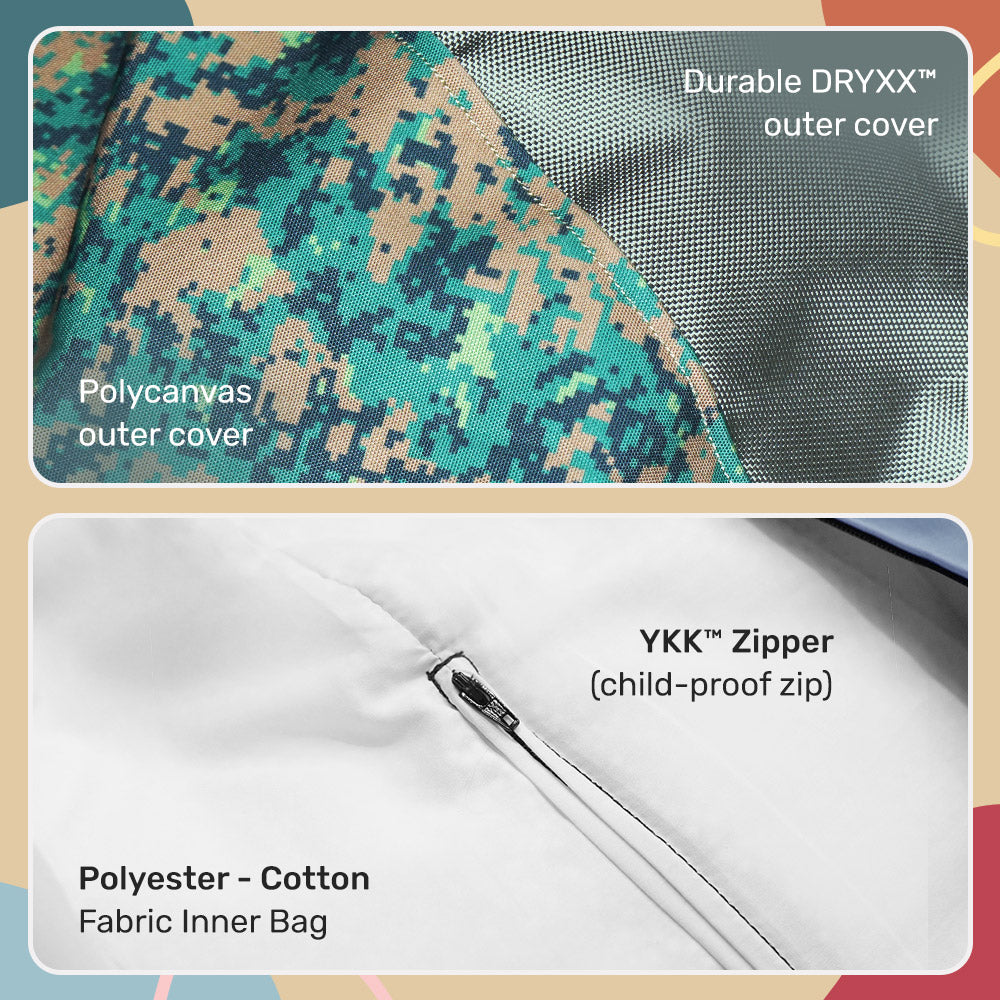 Durable DRYXX™ outer cover

Polycanvas outer cover

YKK™ Zipper
(child-proof zip)

Polyester - Cotton
Fabric Inner Bag