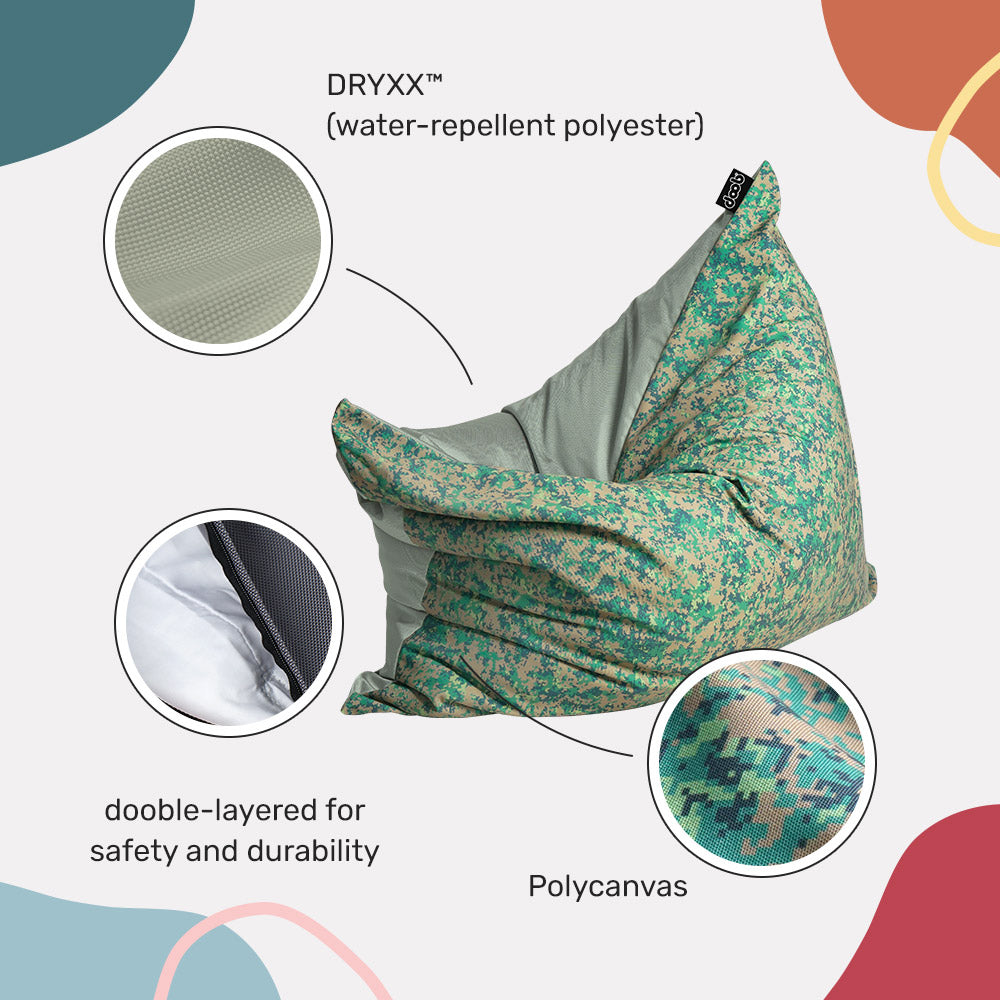 DRYXX™
(water-repellent polyester)

doob

dooble-layered for safety and durability

Polycanvas