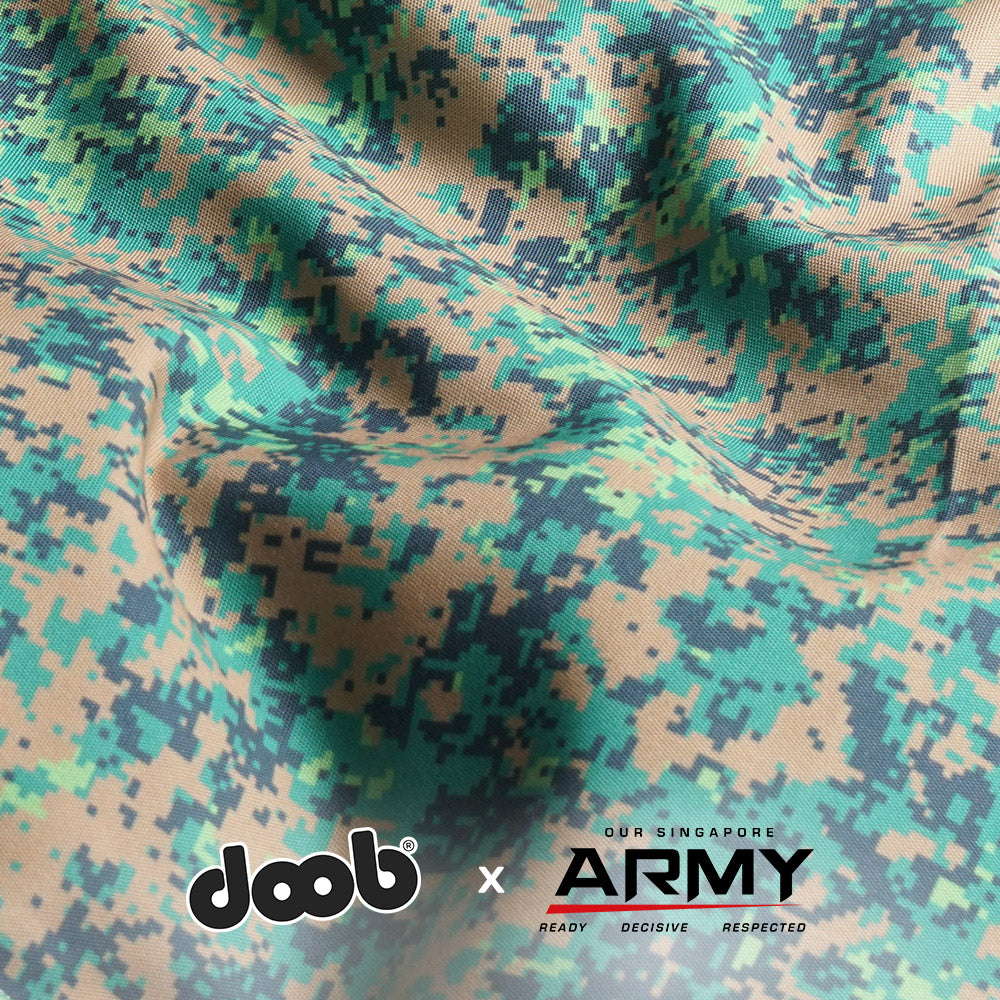 doob®

x

OUR SINGAPORE
ARMY
READY DECISIVE RESPECTED