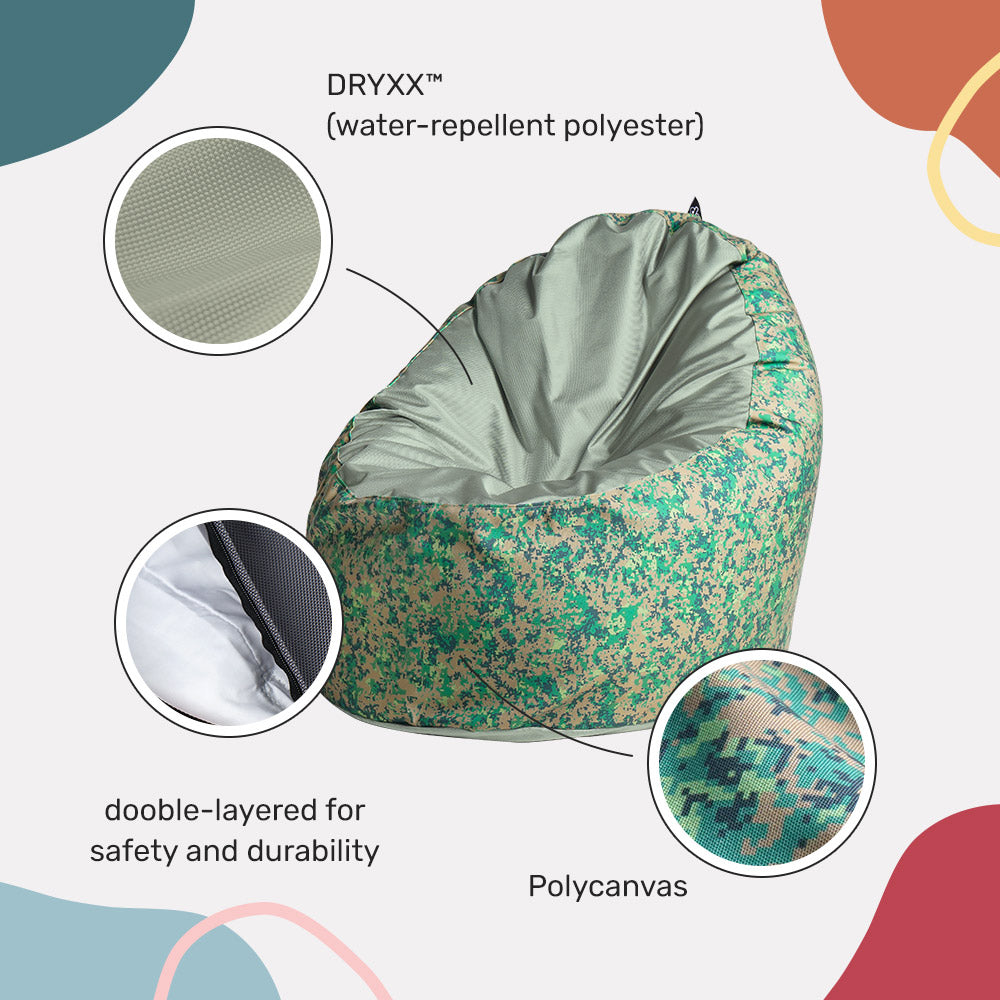 DRYXX™
(water-repellent polyester)

dooble-layered for safety and durability

Polycanvas