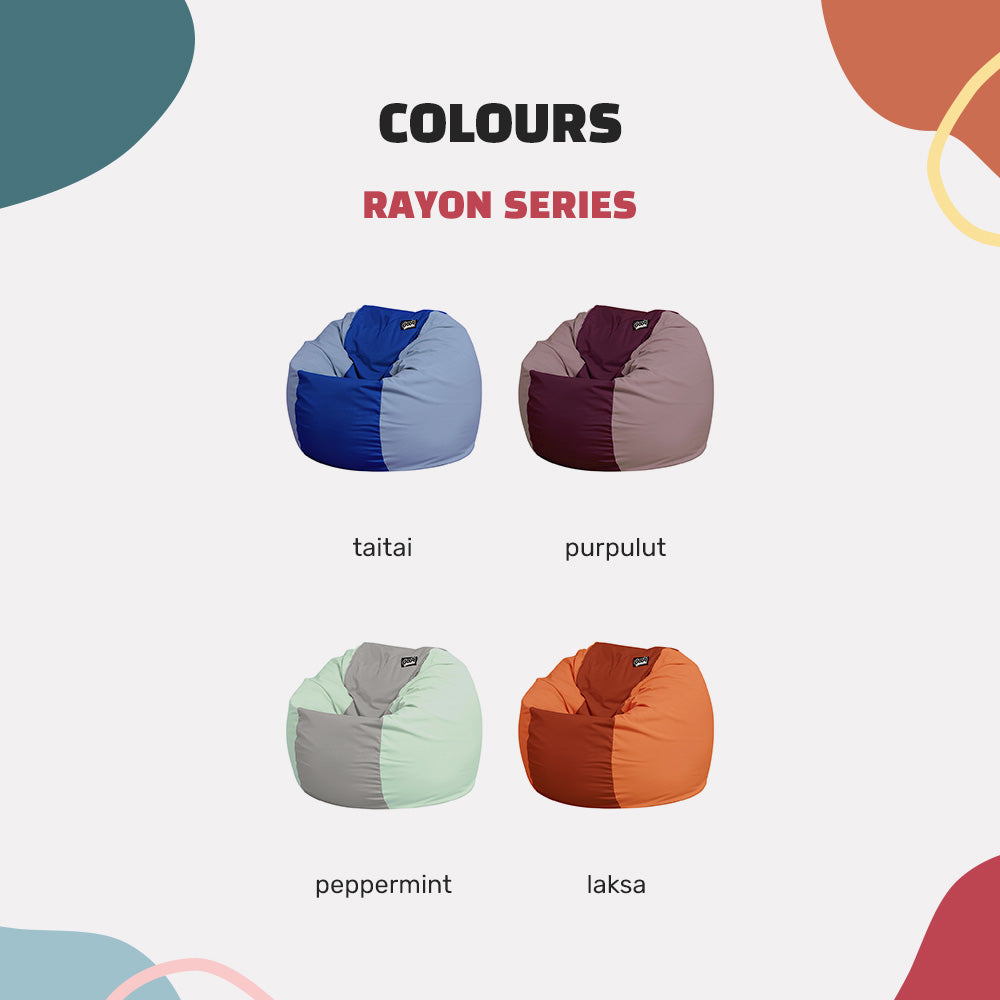 COLOURS

RAYON SERIES

taitai

purpulut

peppermint

laksa