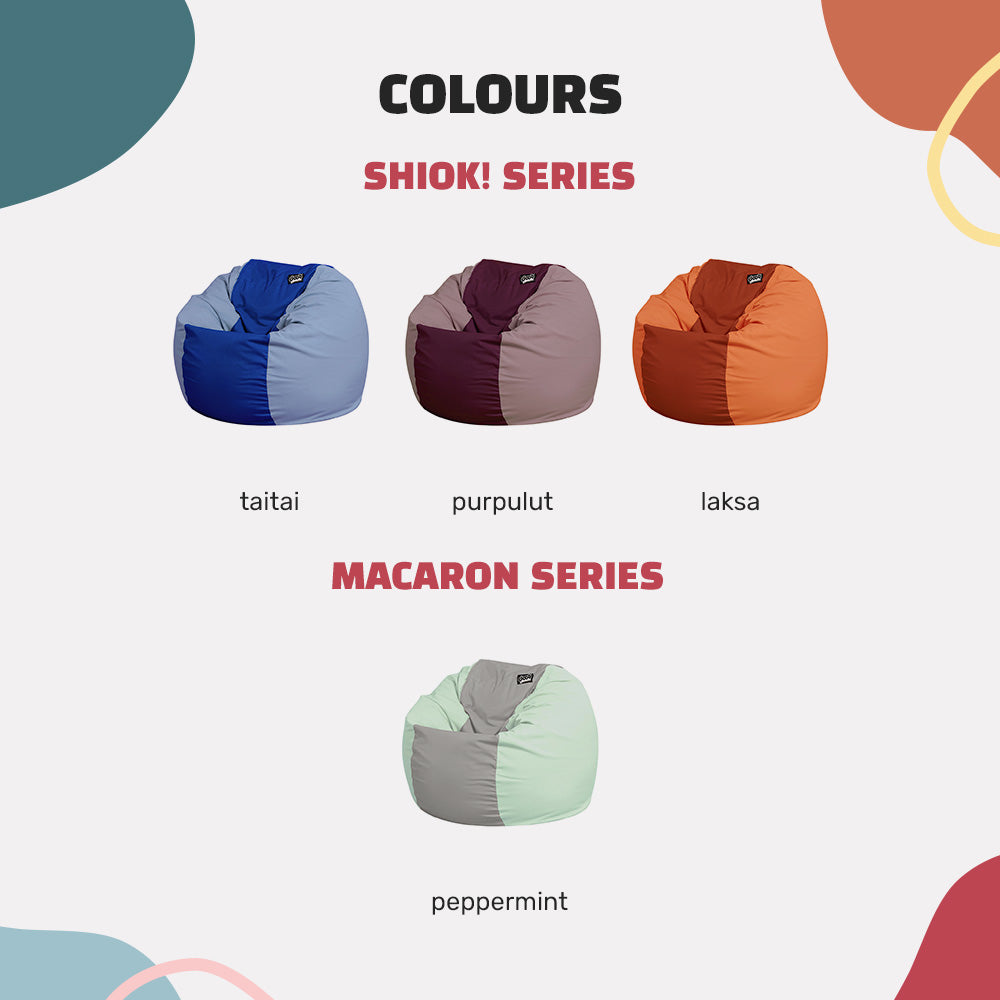 COLOURS

SHIOK! SERIES

taitai

purpulut

laksa

MACARON SERIES

peppermint