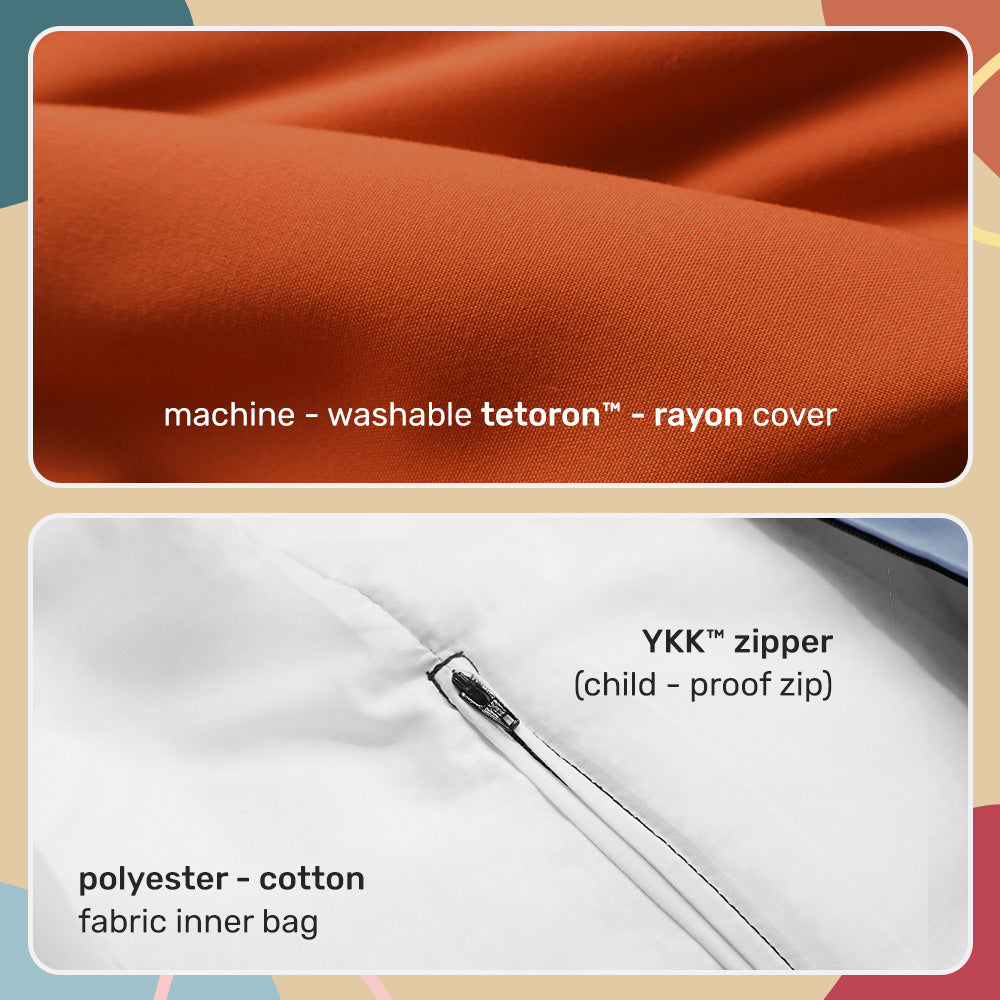 machine - washable tetoron™ - rayon cover

YKK™ zipper
(child - proof zip)

polyester - cotton
fabric inner bag