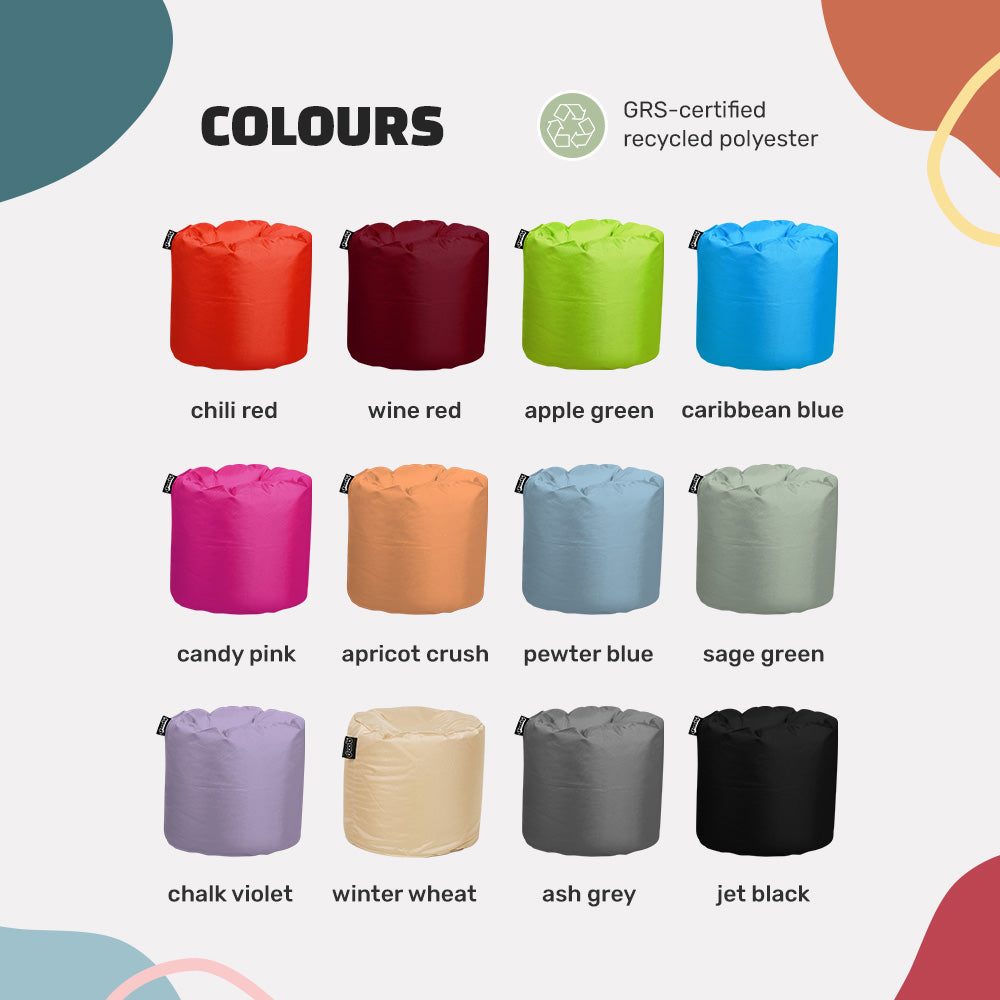 COLOURS

GRS-certified recycled polyester

chili red
wine red
apple green
caribbean blue

candy pink
apricot crush
pewter blue
sage green

chalk violet
winter wheat
ash grey
jet black