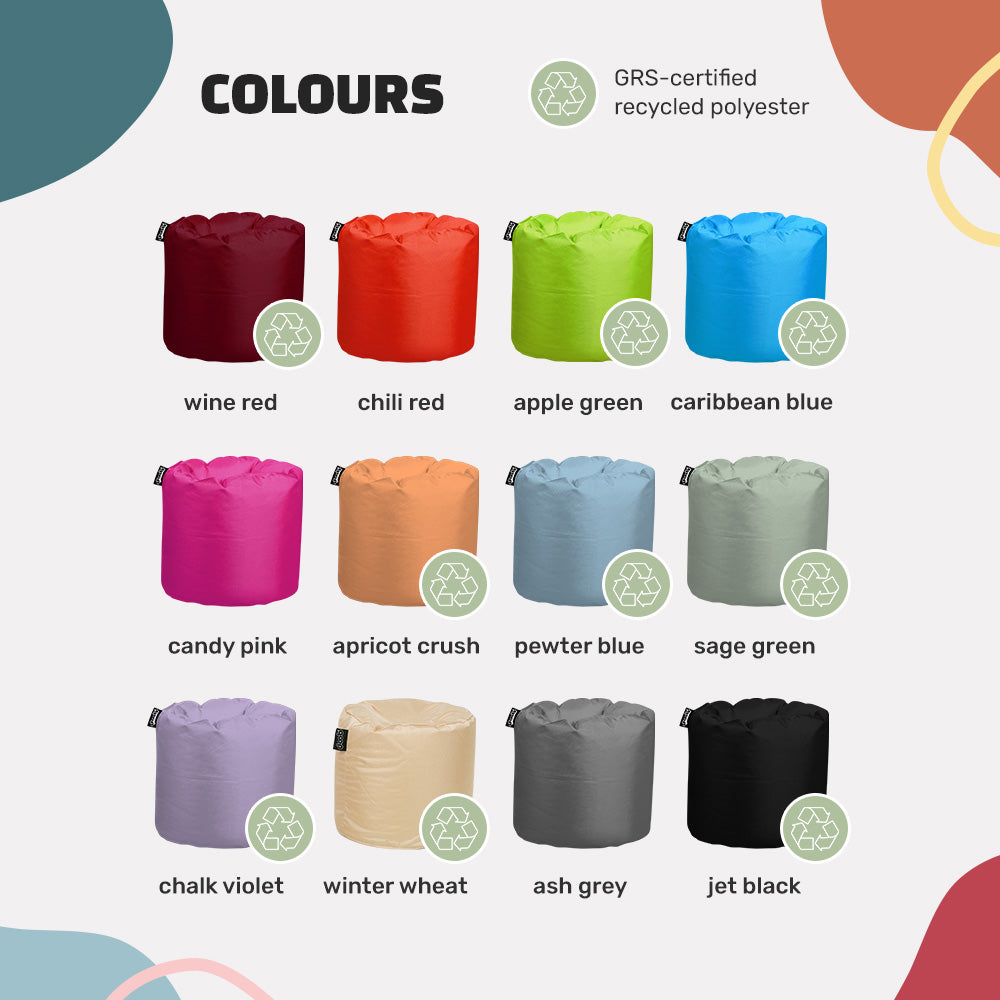 COLOURS

GRS-certified recycled polyester

wine red
chili red
apple green
caribbean blue

candy pink
apricot crush
pewter blue
sage green

chalk violet
winter wheat
ash grey
jet black