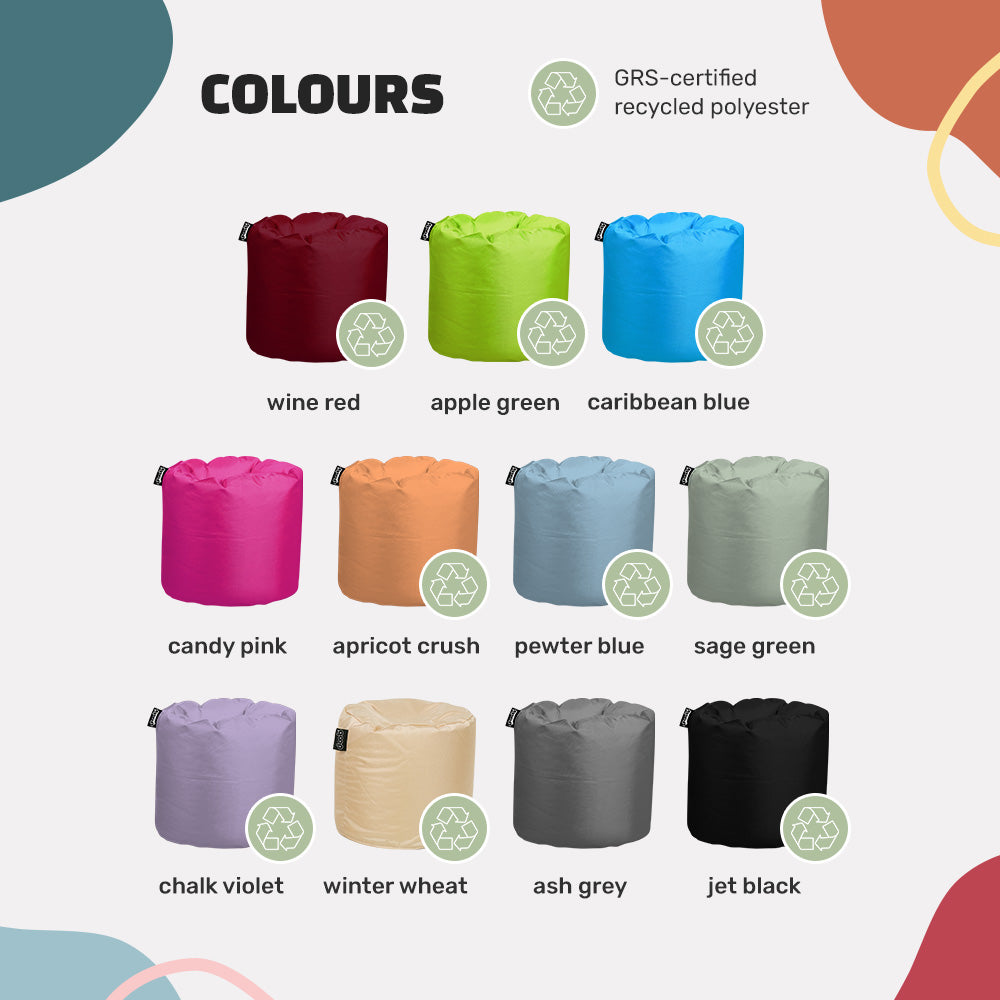 COLOURS

GRS-certified recycled polyester

wine red apple green caribbean blue

candy pink apricot crush pewter blue sage green

chalk violet winter wheat ash grey jet black