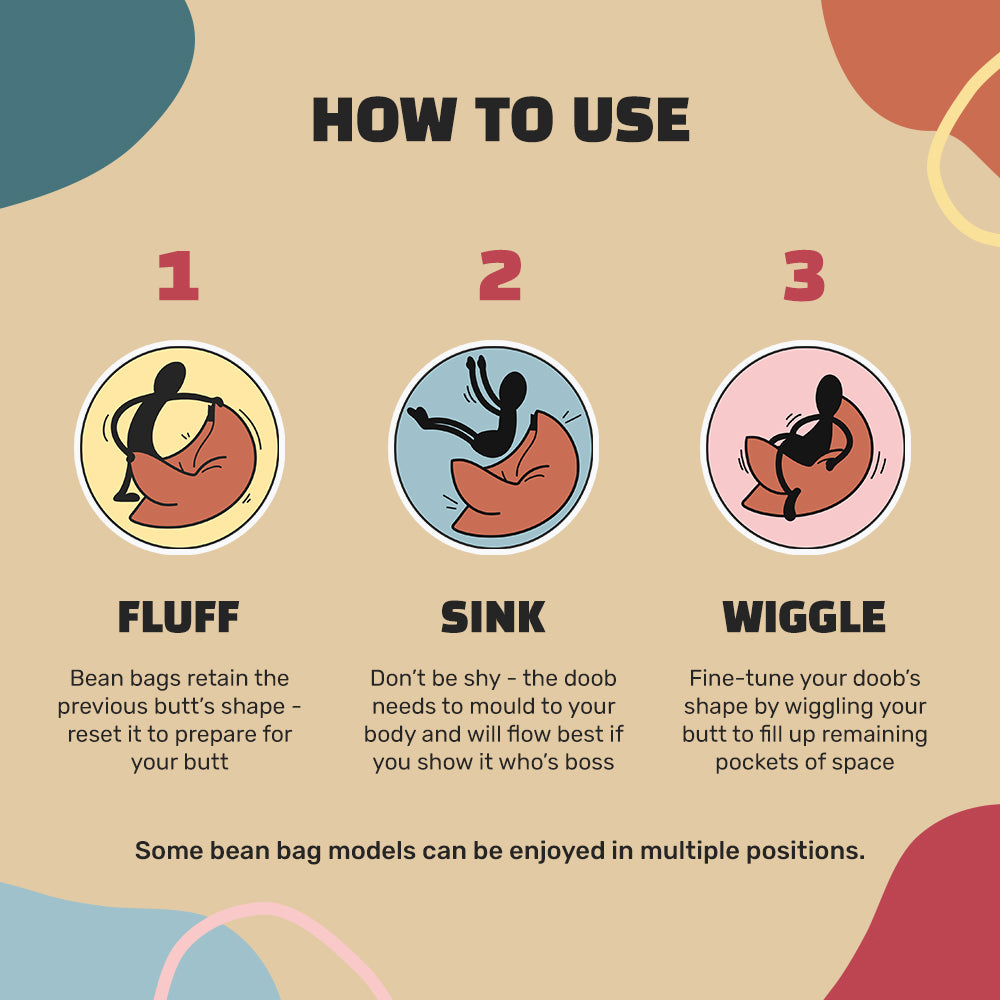 HOW TO USE

1

FLUFF

Bean bags retain the previous butt's shape - reset it to prepare for your butt

2

SINK

Don't be shy - the doob needs to mould to your body and will flow best if you show it who's boss

3

WIGGLE

Fine-tune your doob's shape by wiggling your butt to fill up remaining pockets of space

Some bean bag models can be enjoyed in multiple positions.